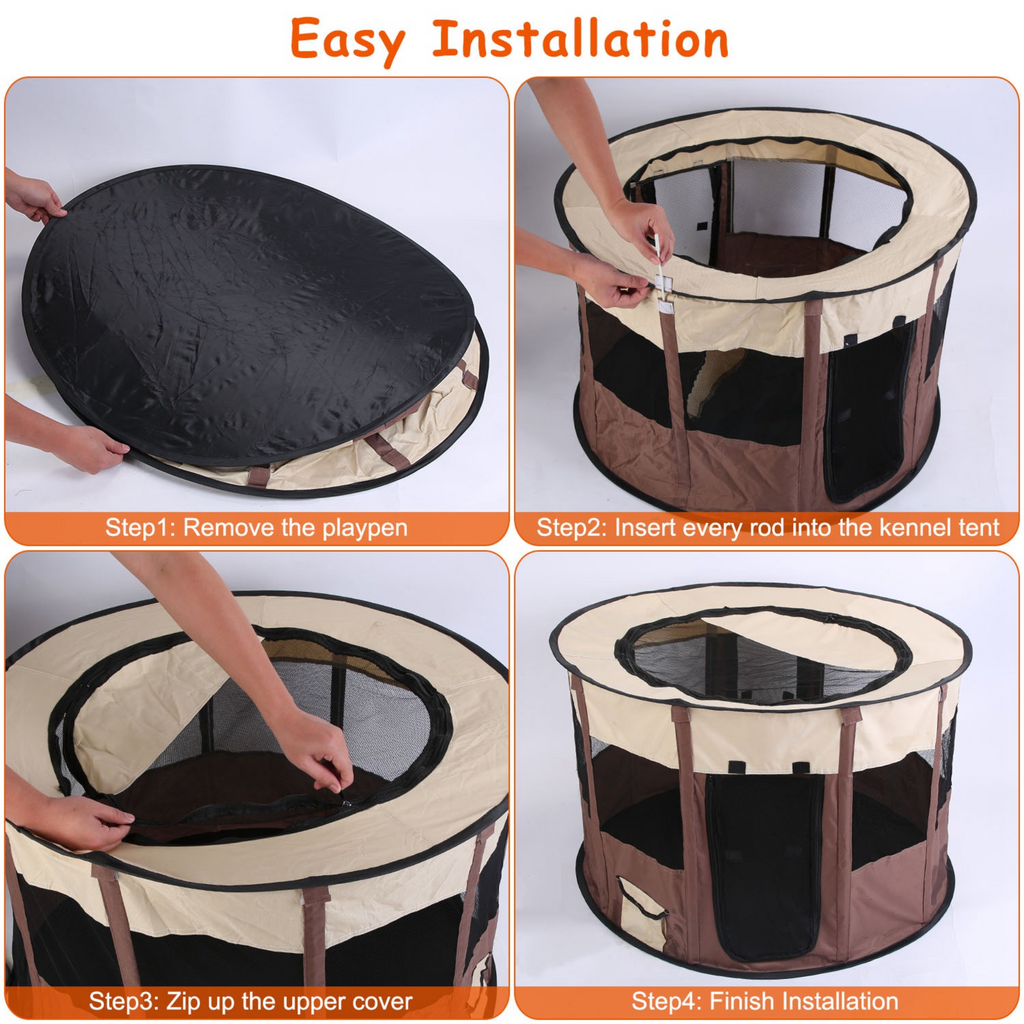 Easy Installation

Step1: Remove the playpen

Step2: Insert every rod into the kennel tent

Step3: Zip up the upper cover

Step4: Finish Installation