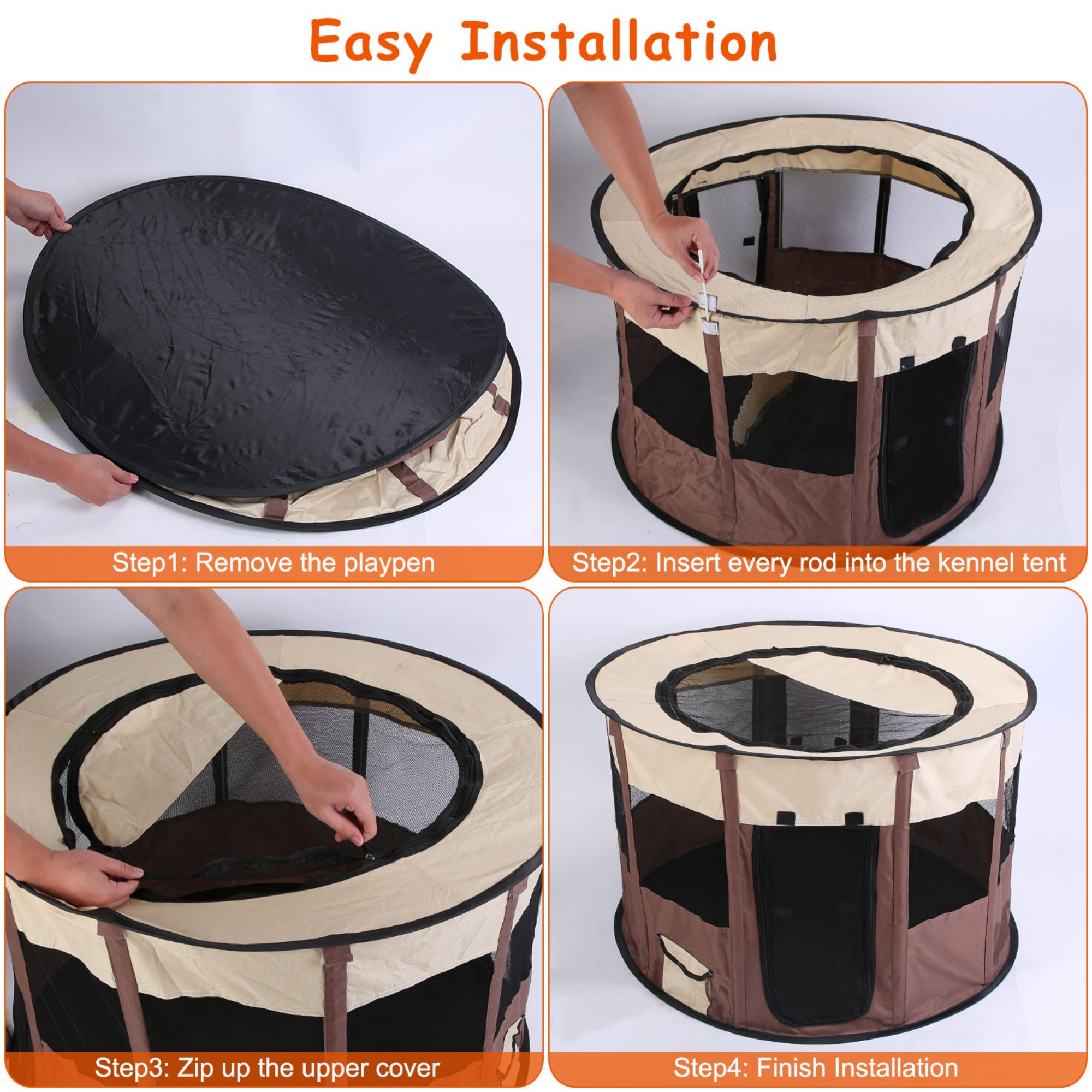 Easy Installation

Step1: Remove the playpen

Step2: Insert every rod into the kennel tent

Step3: Zip up the upper cover

Step4: Finish Installation