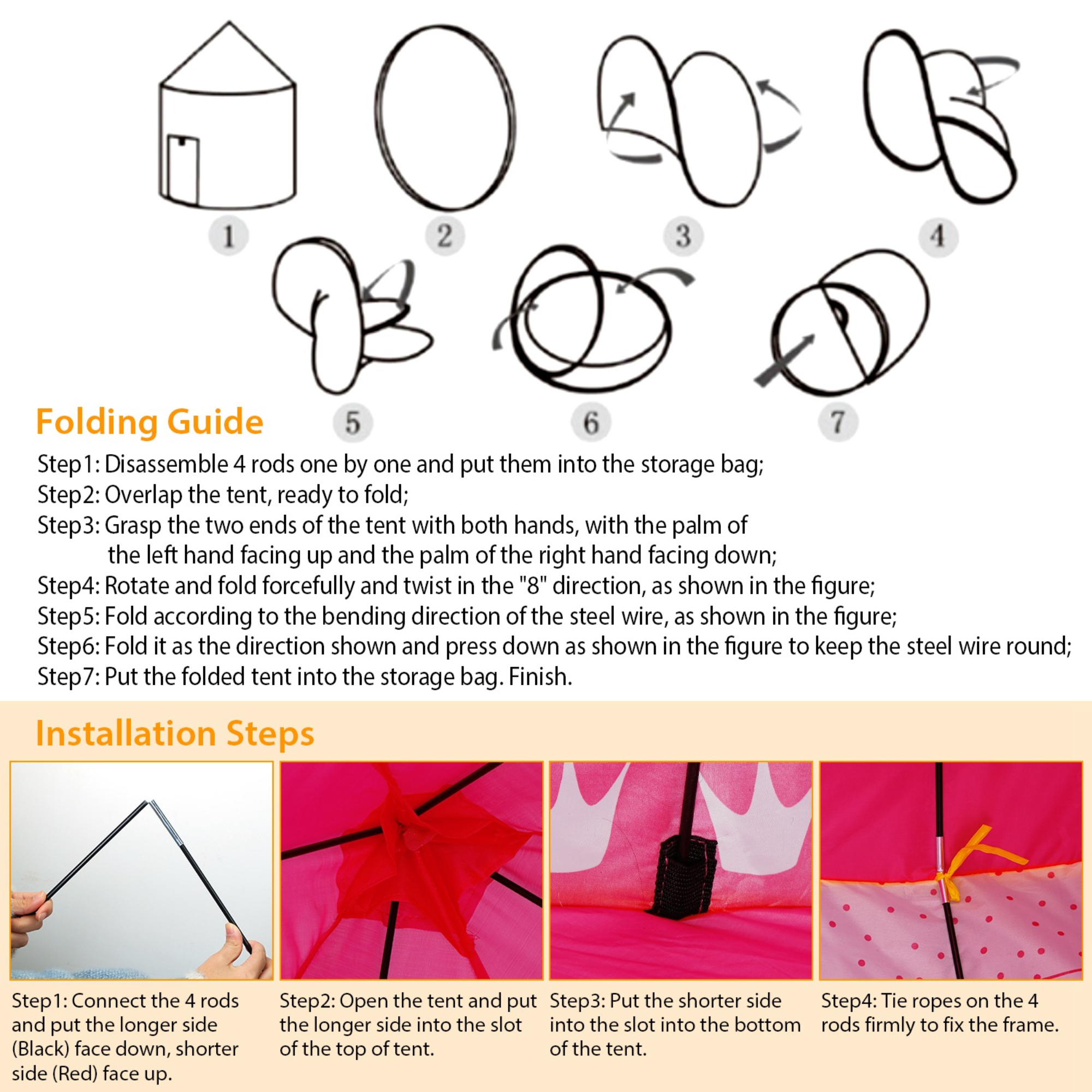 1 2 3 4

5 6 7

Folding Guide

Step1: Disassemble 4 rods one by one and put them into the storage bag;
Step2: Overlap the tent, ready to fold;
Step3: Grasp the two ends of the tent with both hands, with the palm of the left hand facing up and the palm of the right hand facing down;
Step4: Rotate and fold forcefully and twist in the "8" direction, as shown in the figure;
Step5: Fold according to the bending direction of the steel wire, as shown in the figure;
Step6: Fold it as the direction shown and press down as shown in the figure to keep the steel wire round;
Step7: Put the folded tent into the storage bag. Finish.

Installation Steps

Step1: Connect the 4 rods and put the longer side (Black) face down, shorter side (Red) face up.

Step2: Open the tent and put the longer side into the slot of the top of tent.

Step3: Put the shorter side into the slot into the bottom of the tent.

Step4: Tie ropes on the 4 rods firmly to fix the frame.