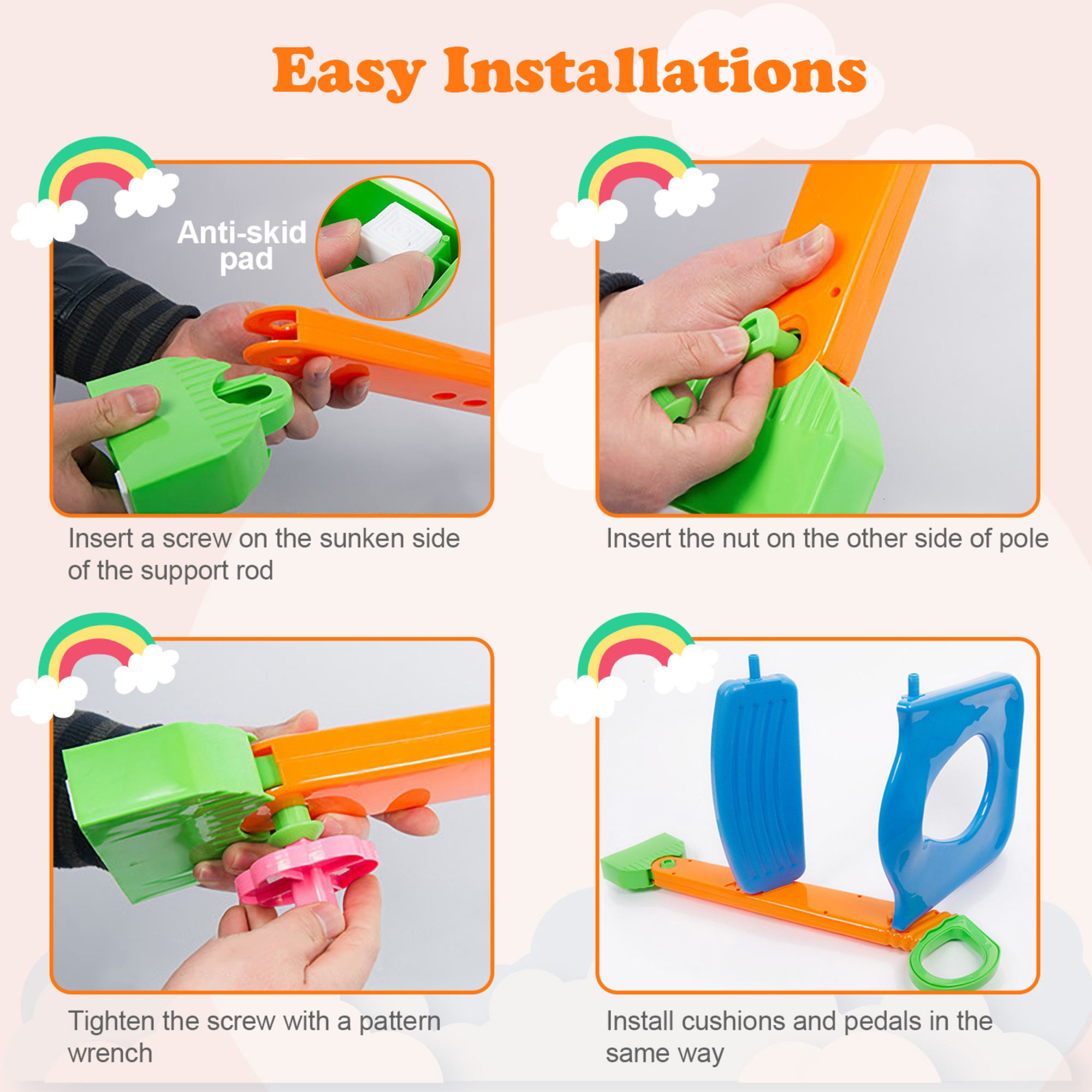 Easy Installations

Anti-skid pad

Insert a screw on the sunken side of the support rod

Insert the nut on the other side of pole

Tighten the screw with a pattern wrench

Install cushions and pedals in the same way