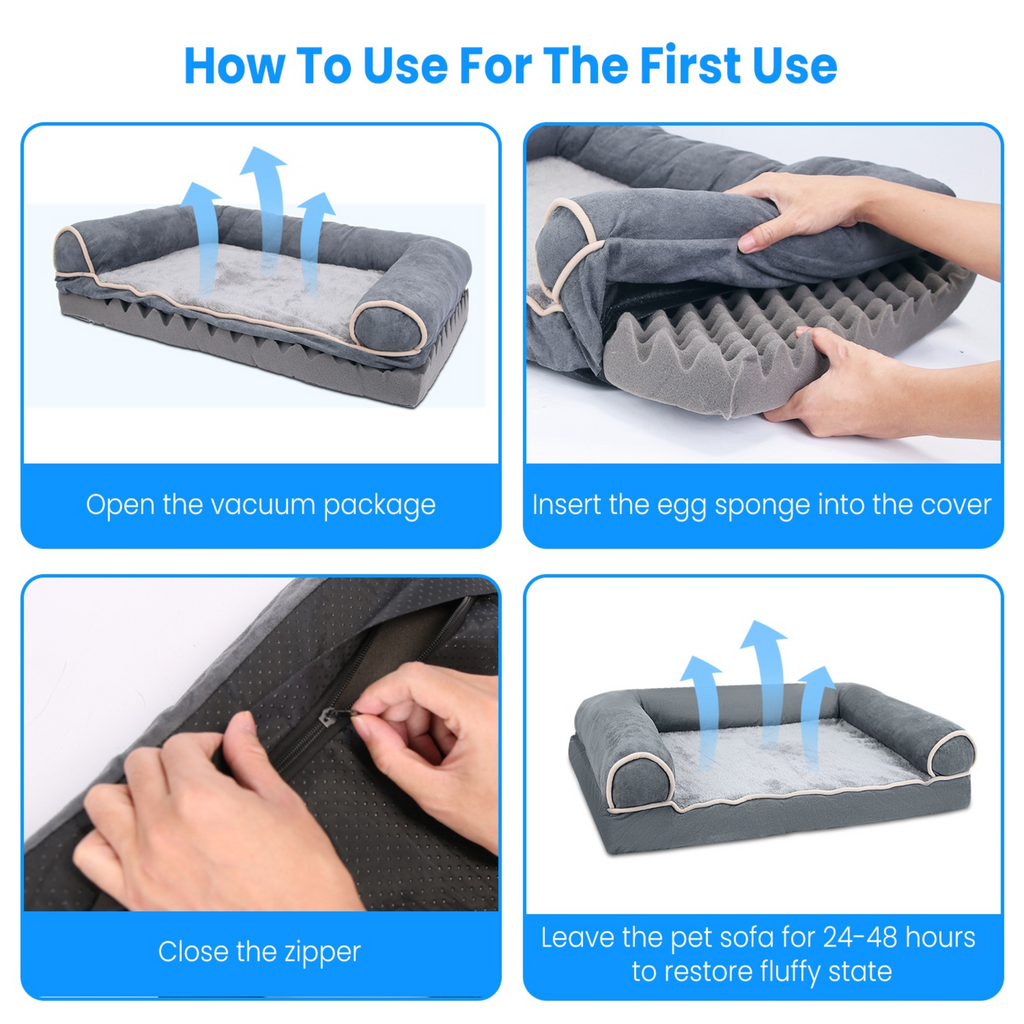 How To Use For The First Use

Open the vacuum package

Insert the egg sponge into the cover

Close the zipper

Leave the pet sofa for 24-48 hours to restore fluffy state