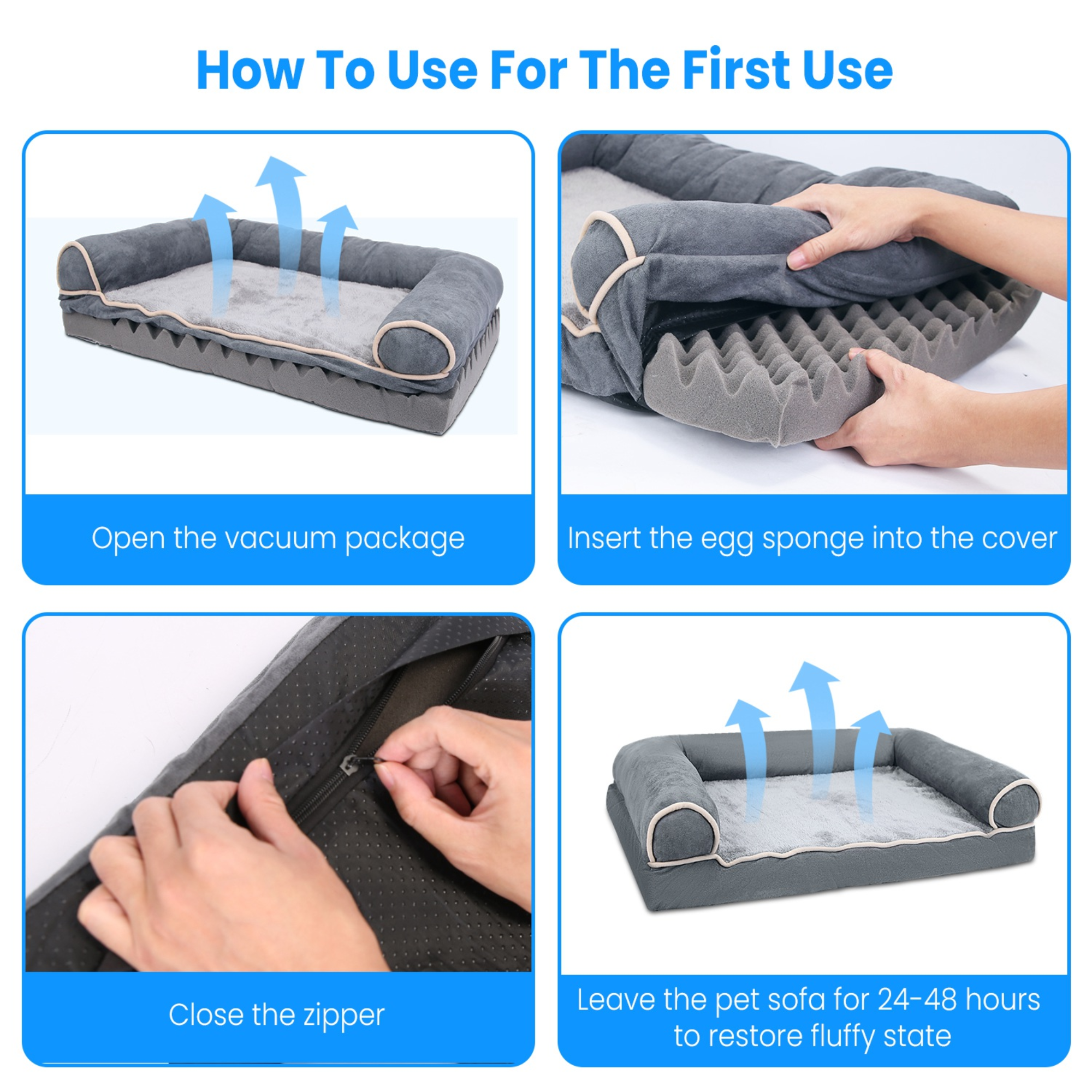 How To Use For The First Use

Open the vacuum package

Insert the egg sponge into the cover

Close the zipper

Leave the pet sofa for 24-48 hours to restore fluffy state