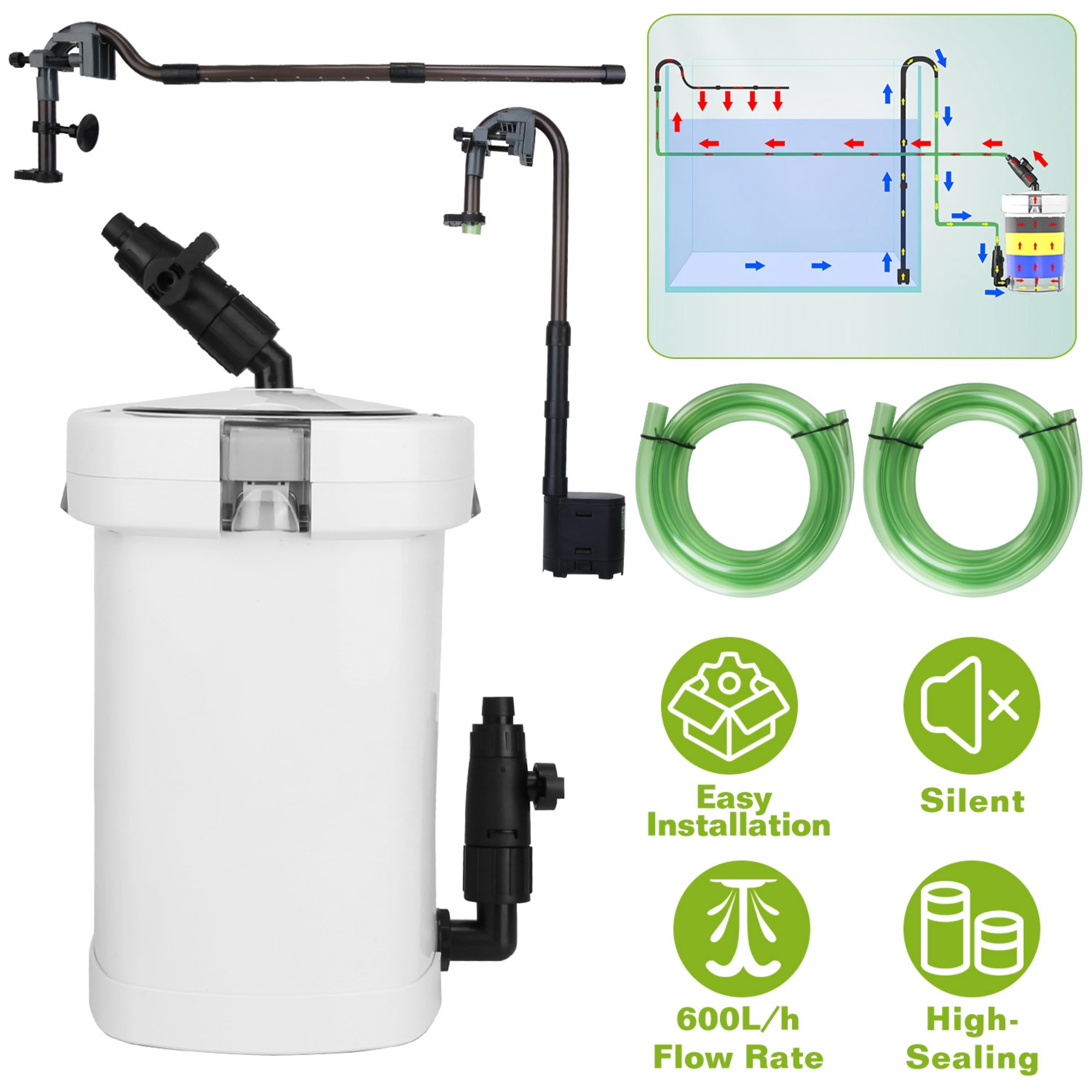 Easy Installation

Silent

600L/h Flow Rate

High-Sealing