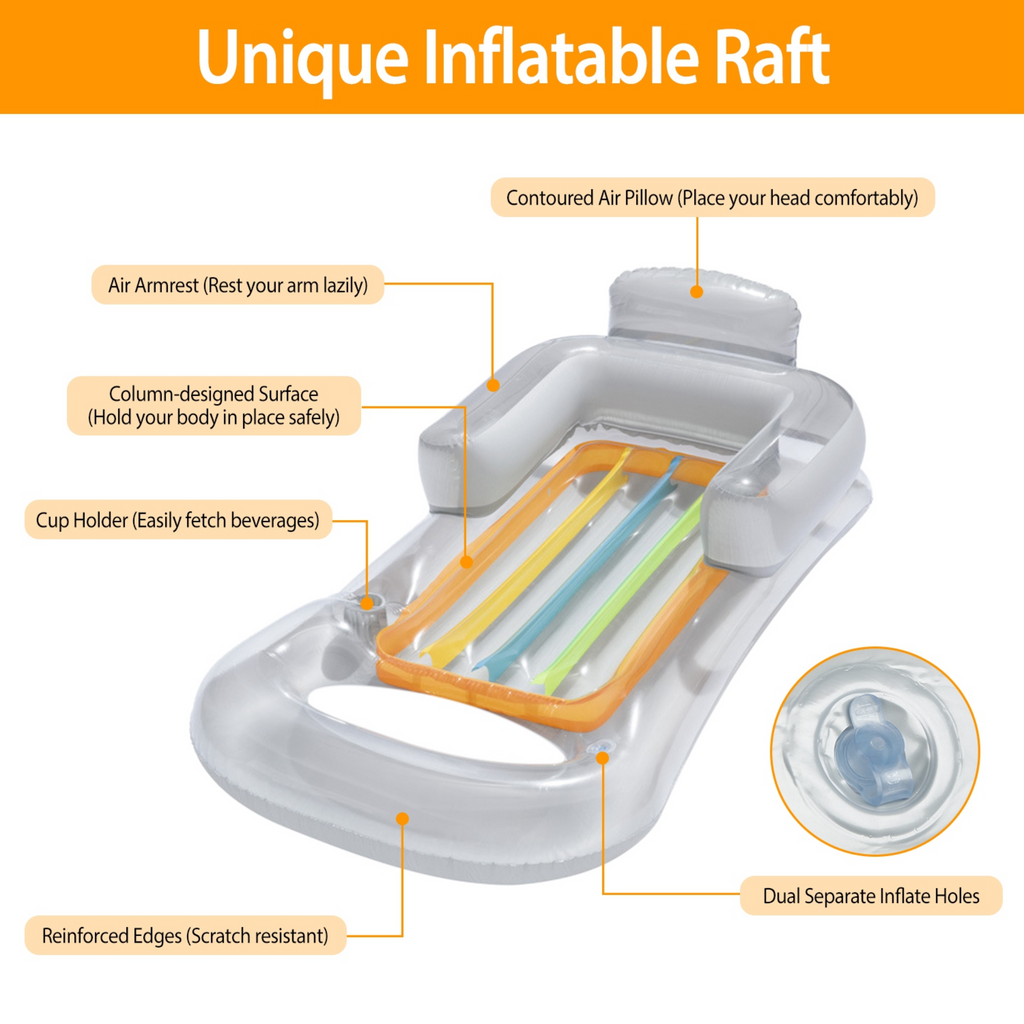 Unique Inflatable Raft

Contoured Air Pillow (Place your head comfortably)

Air Armrest (Rest your arm lazily)

Column-designed Surface
(Hold your body in place safely)

Cup Holder (Easily fetch beverages)

Dual Separate Inflate Holes

Reinforced Edges (Scratch resistant)