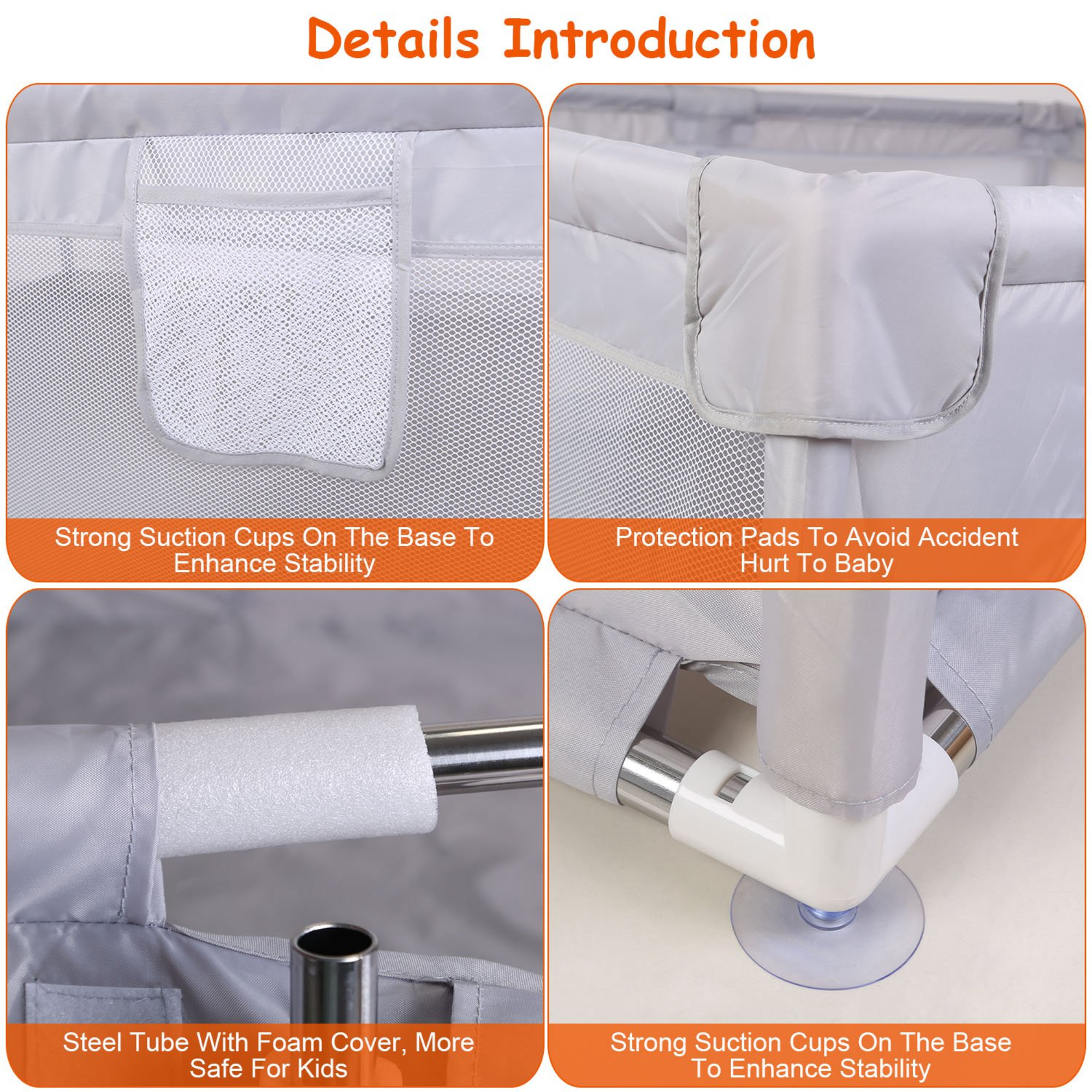 Details Introduction

Strong Suction Cups On The Base To Enhance Stability

Protection Pads To Avoid Accident Hurt To Baby

Steel Tube With Foam Cover, More Safe For Kids

Strong Suction Cups On The Base To Enhance Stability