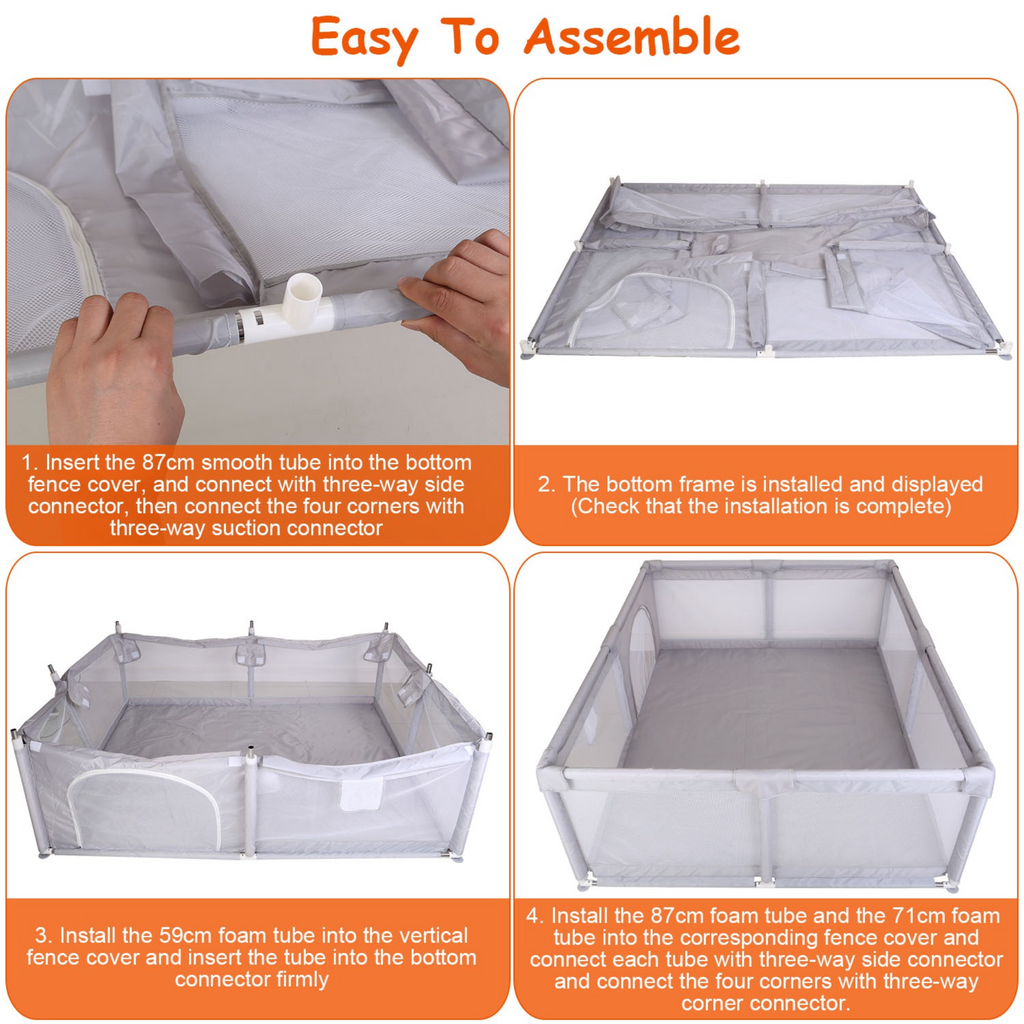 Easy To Assemble

1. Insert the 87cm smooth tube into the bottom fence cover, and connect with three-way side connector, then connect the four corners with three-way suction connector

2. The bottom frame is installed and displayed (Check that the installation is complete)

3. Install the 59cm foam tube into the vertical fence cover and insert the tube into the bottom connector firmly

4. Install the 87cm foam tube and the 71cm foam tube into the corresponding fence cover and connect each tube with three-way side connector and connect the four corners with three-way corner connector.