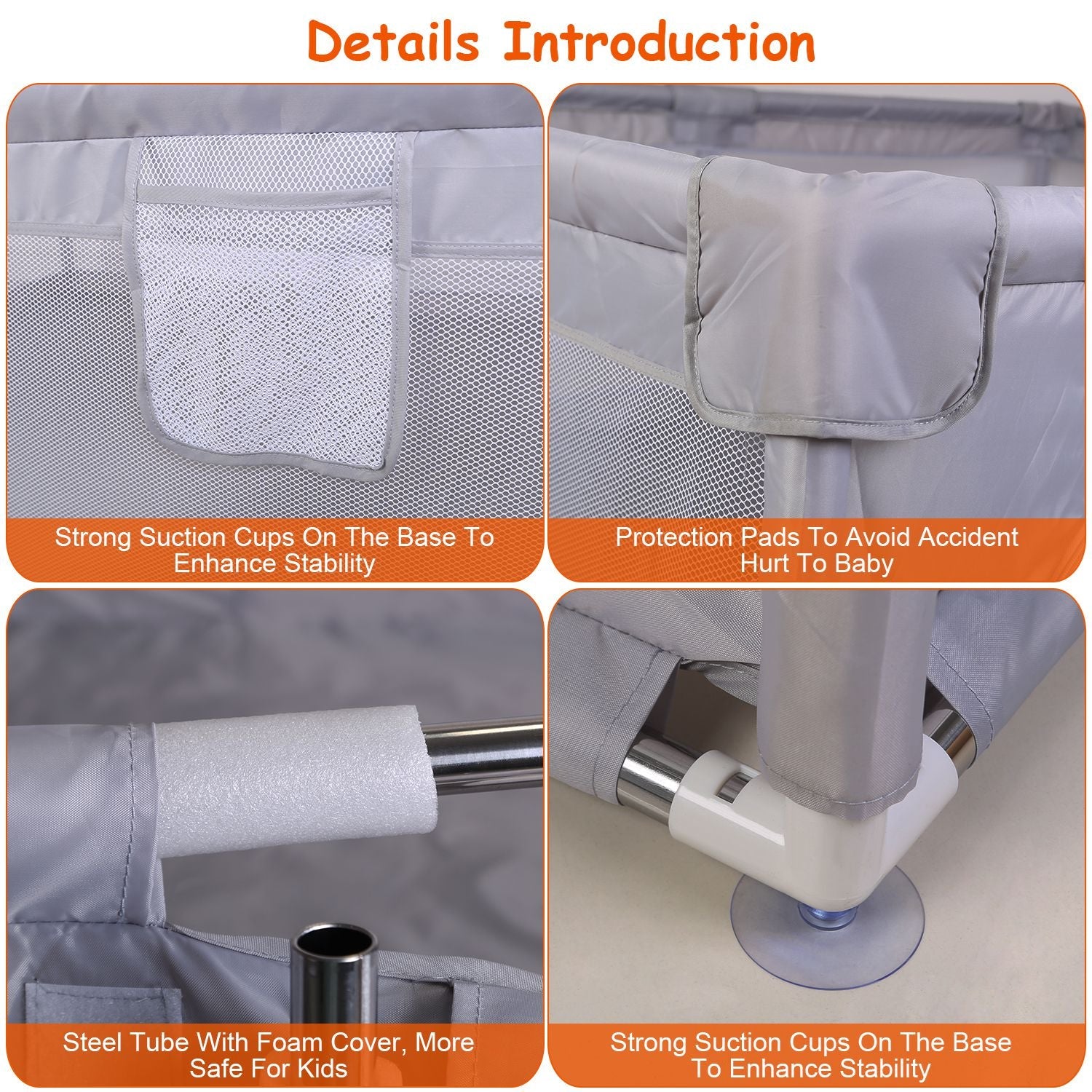 Details Introduction

Strong Suction Cups On The Base To Enhance Stability

Protection Pads To Avoid Accident Hurt To Baby

Steel Tube With Foam Cover, More Safe For Kids

Strong Suction Cups On The Base To Enhance Stability