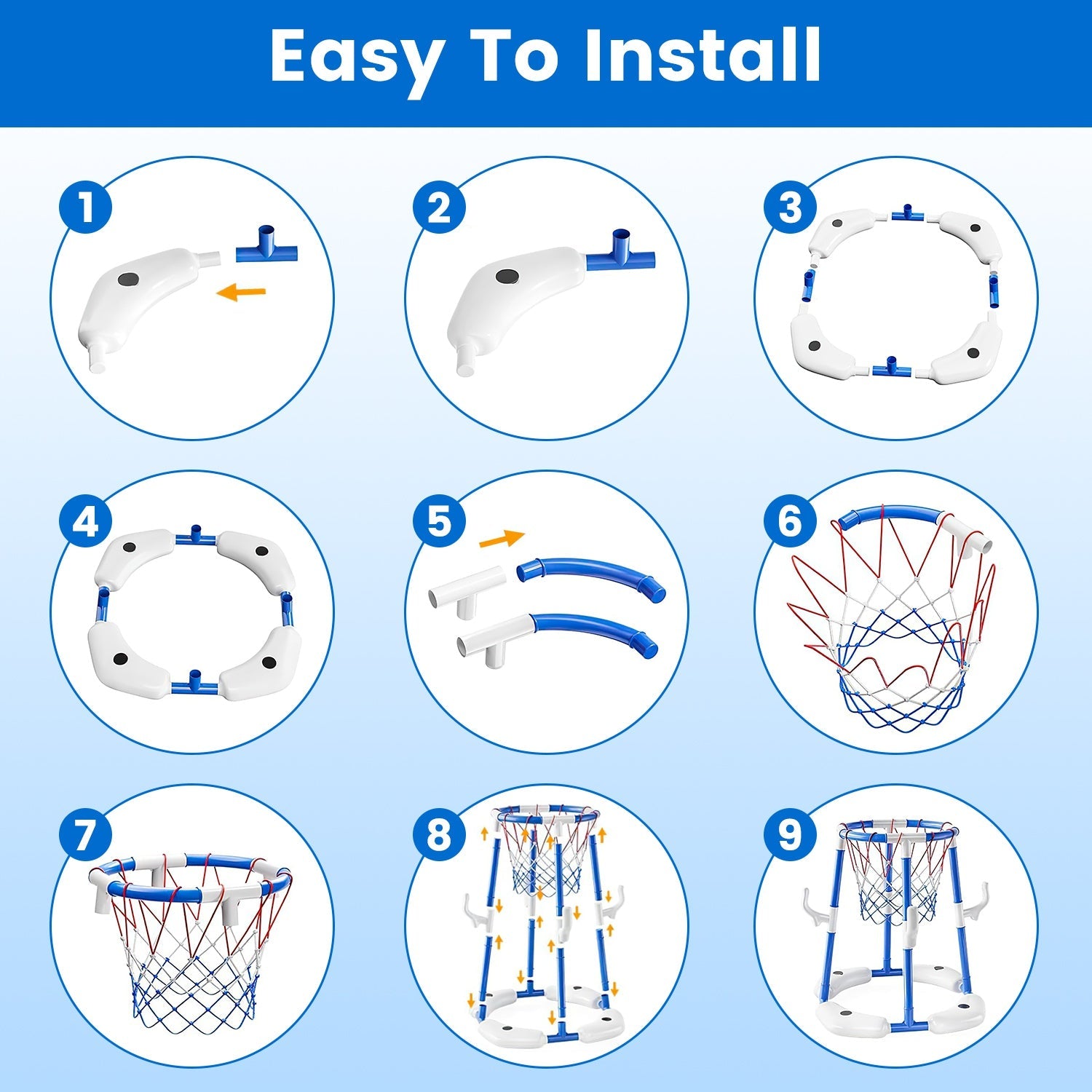 Easy To Install

1

2

3

4

5

6

7

8

9