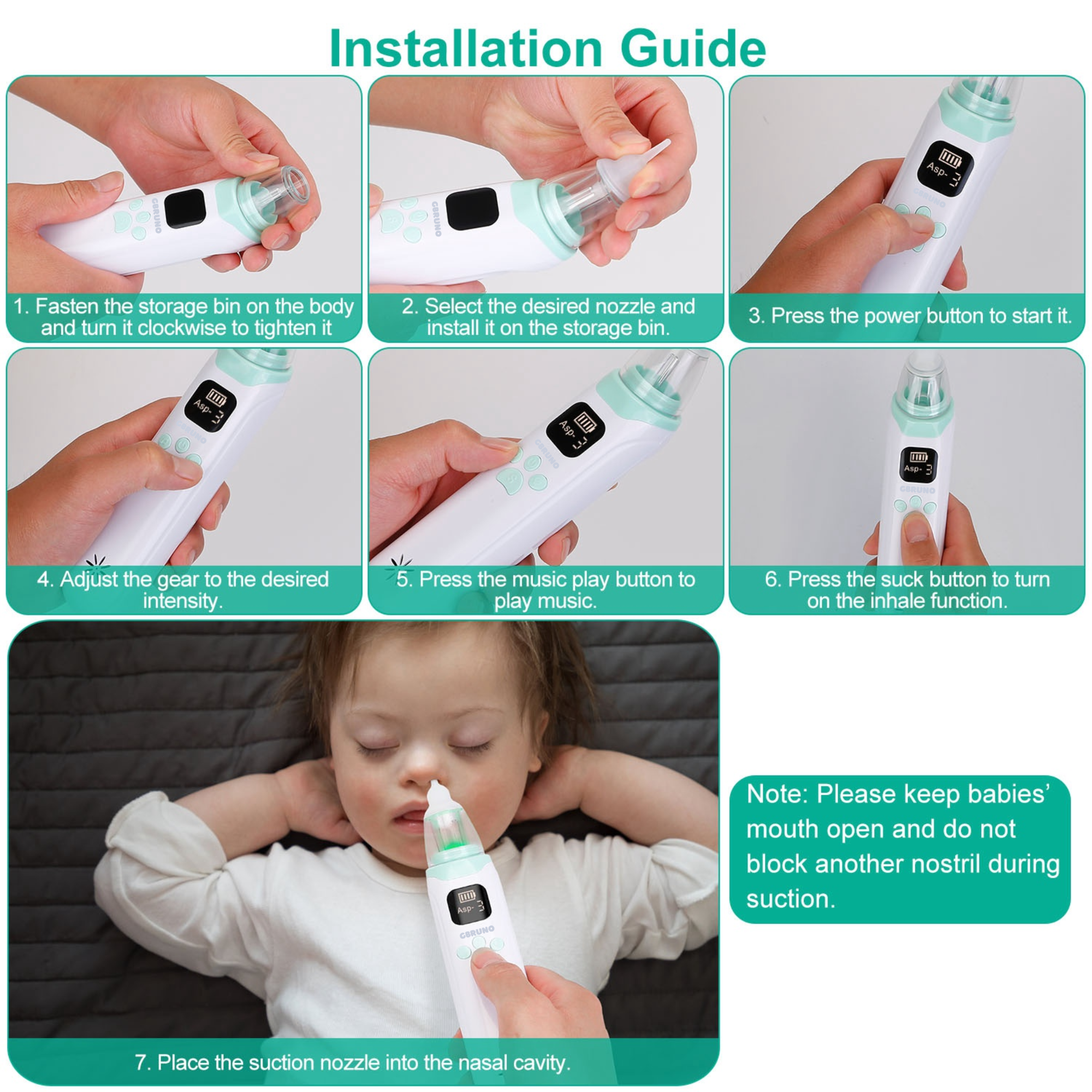 Installation Guide

GBRUNO

1. Fasten the storage bin on the body and turn it clockwise to tighten it

GBRUNO

2. Select the desired nozzle and install it on the storage bin.

Asp- 3

GBRUNO

3. Press the power button to start it.

Asp- 3

GBRUNO

4. Adjust the gear to the desired intensity.

Asp- 3

GBRUNO

5. Press the music play button to play music.

Asp- 3

GBRUNO

6. Press the suck button to turn on the inhale function.

Asp- 3

GBRUNO

7. Place the suction nozzle into the nasal cavity.

Note: Please keep babies' mouth open and do not block another nostril during suction.