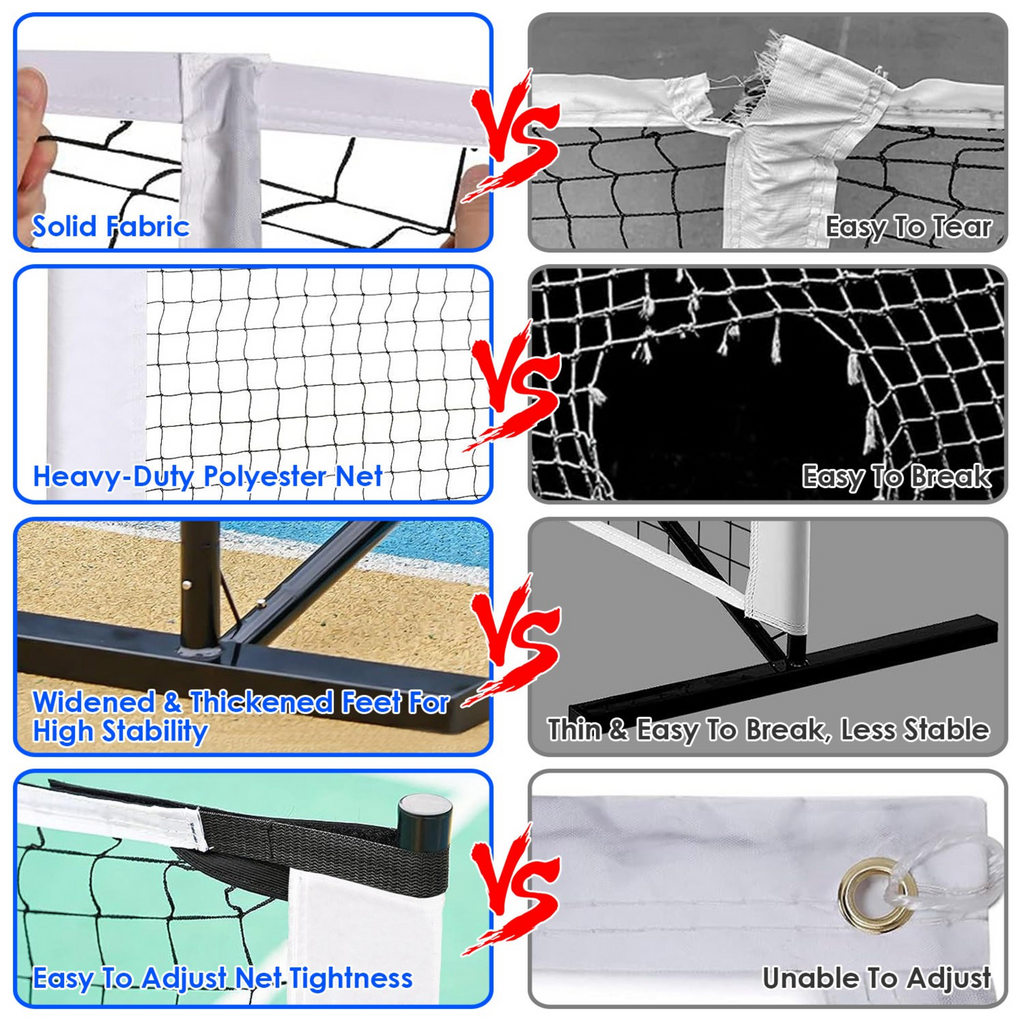 Solid Fabric

VS

Easy To Tear

Heavy-Duty Polyester Net

VS

Easy To Break

Widened & Thickened Feet For High Stability

VS

Thin & Easy To Break, Less Stable

Easy To Adjust Net Tightness

VS

Unable To Adjust