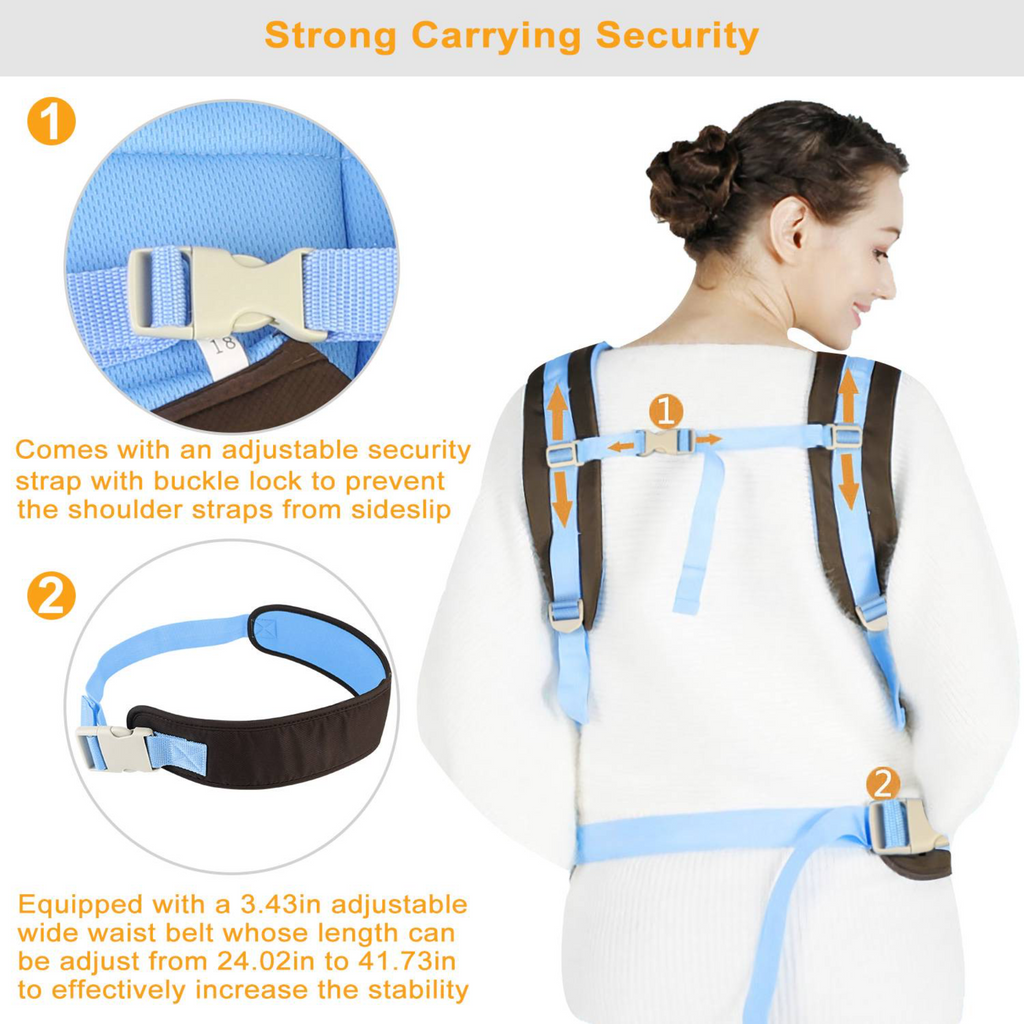 Strong Carrying Security

1

18

Comes with an adjustable security strap with buckle lock to prevent the shoulder straps from sideslip

2

Equipped with a 3.43in adjustable wide waist belt whose length can be adjust from 24.02in to 41.73in to effectively increase the stability

1

2