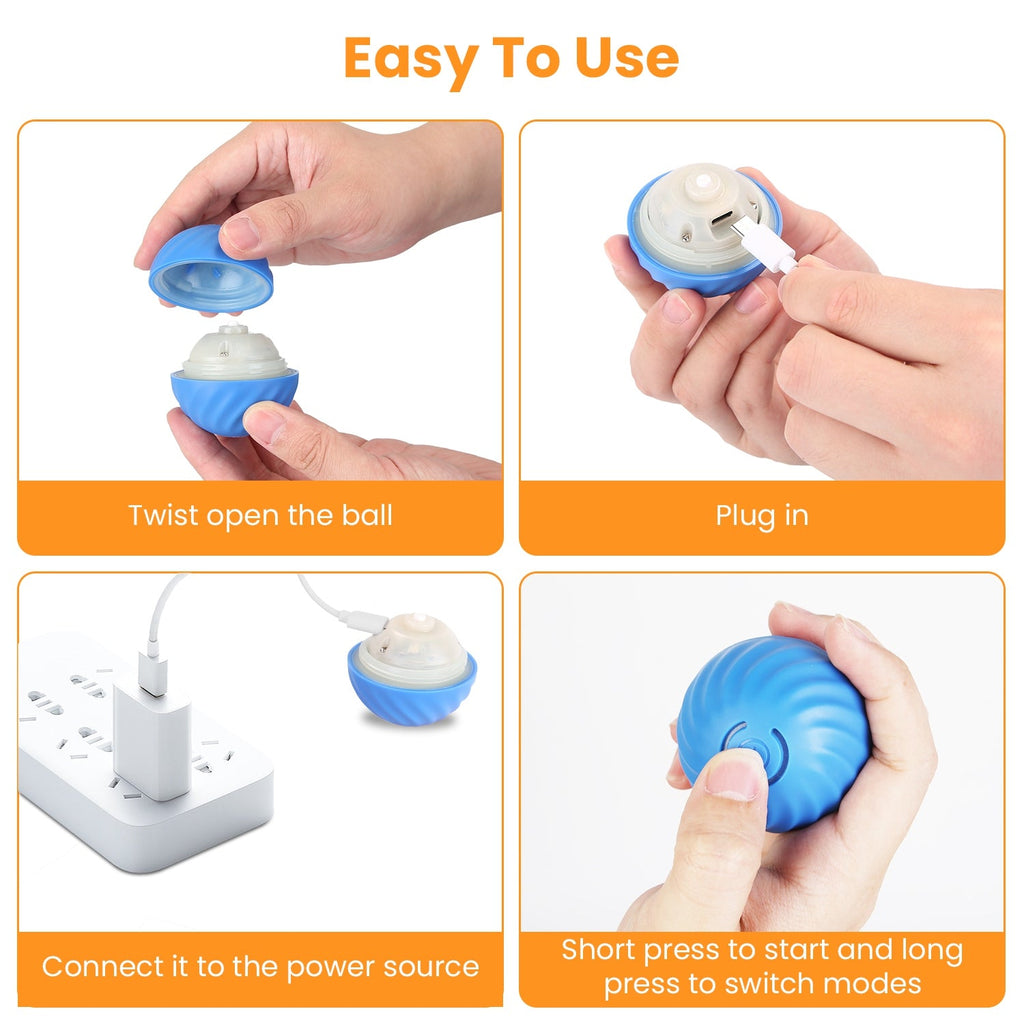 Easy To Use

Twist open the ball

Plug in

Connect it to the power source

Short press to start and long press to switch modes