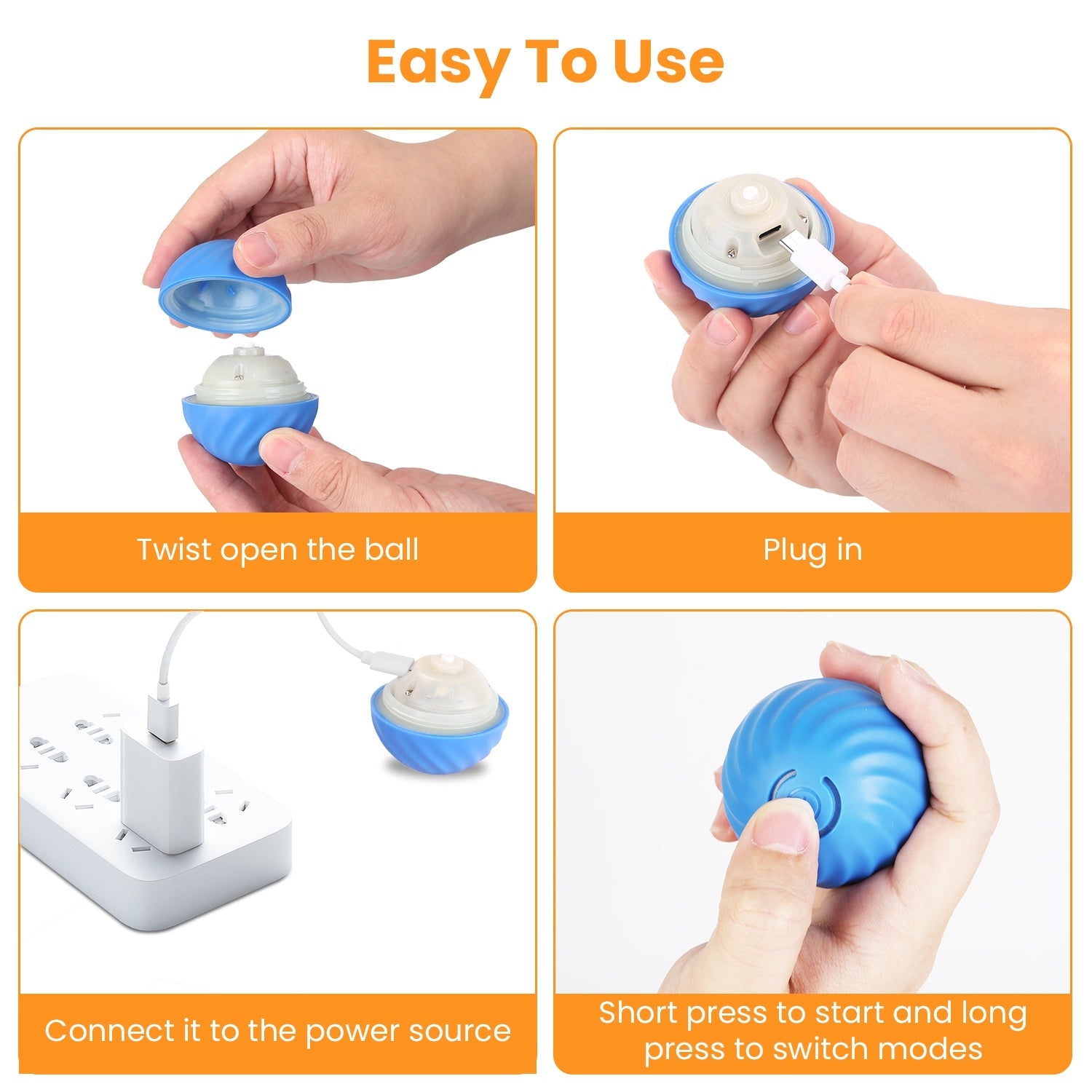 Easy To Use

Twist open the ball

Plug in

Connect it to the power source

Short press to start and long press to switch modes