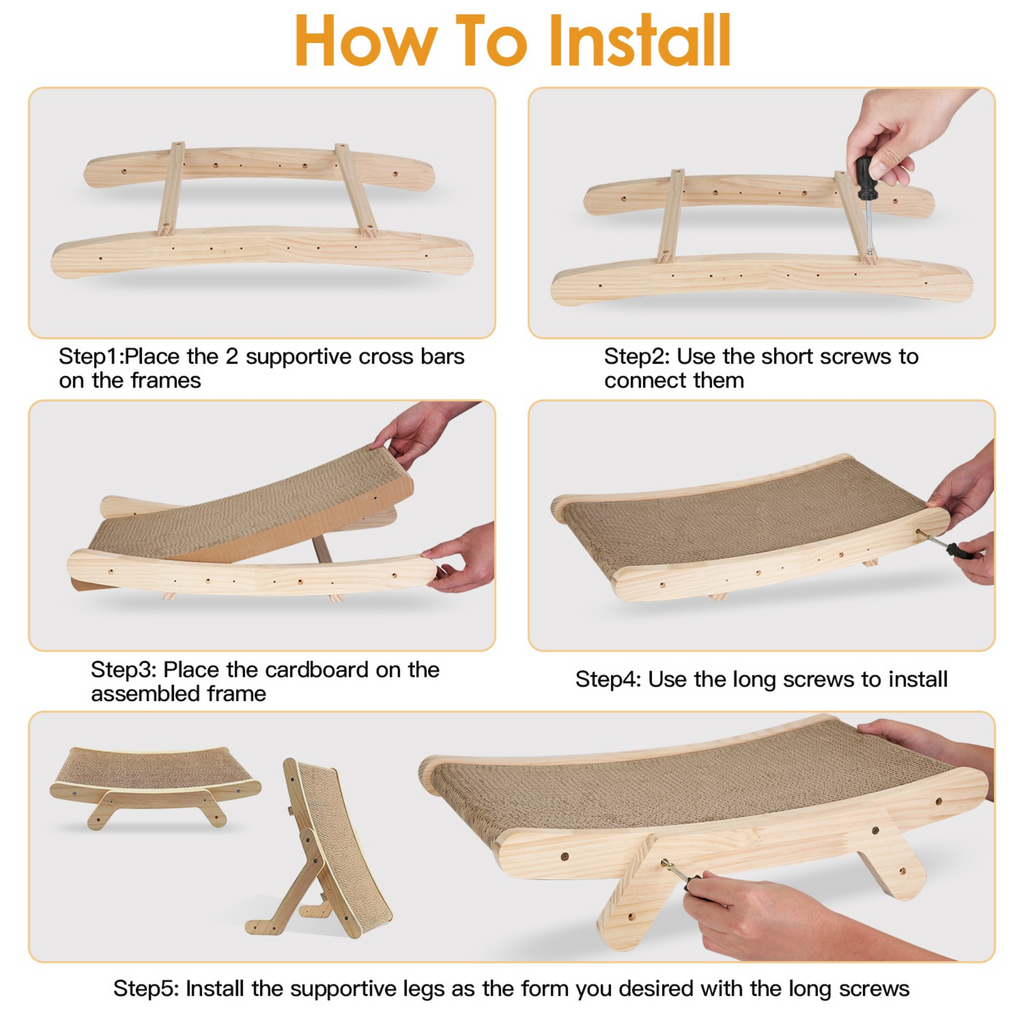 How To Install

Step1:Place the 2 supportive cross bars on the frames

Step2: Use the short screws to connect them

Step3: Place the cardboard on the assembled frame

Step4: Use the long screws to install

Step5: Install the supportive legs as the form you desired with the long screws