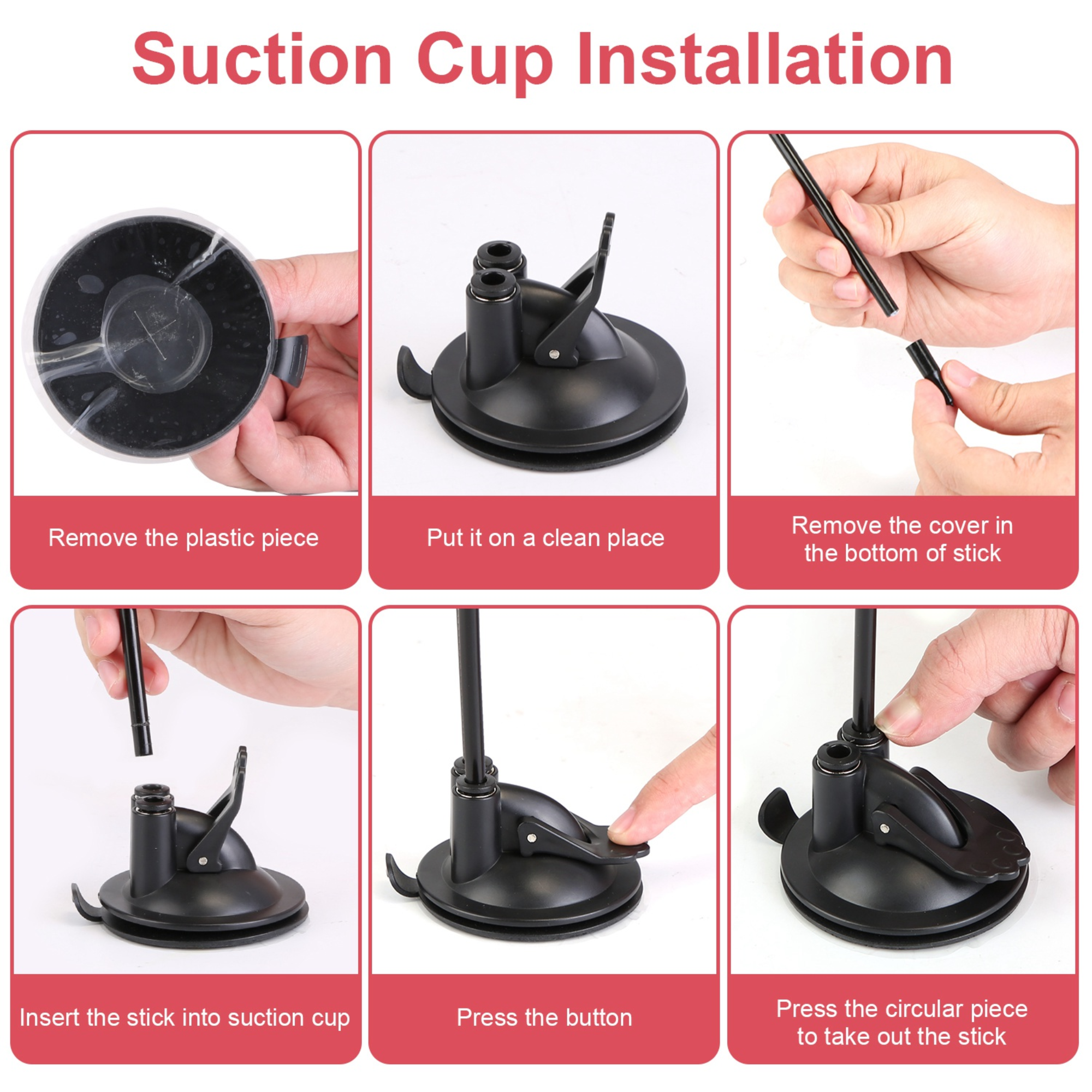 Suction Cup Installation

Remove the plastic piece

Put it on a clean place

Remove the cover in the bottom of stick

Insert the stick into suction cup

Press the button

Press the circular piece to take out the stick