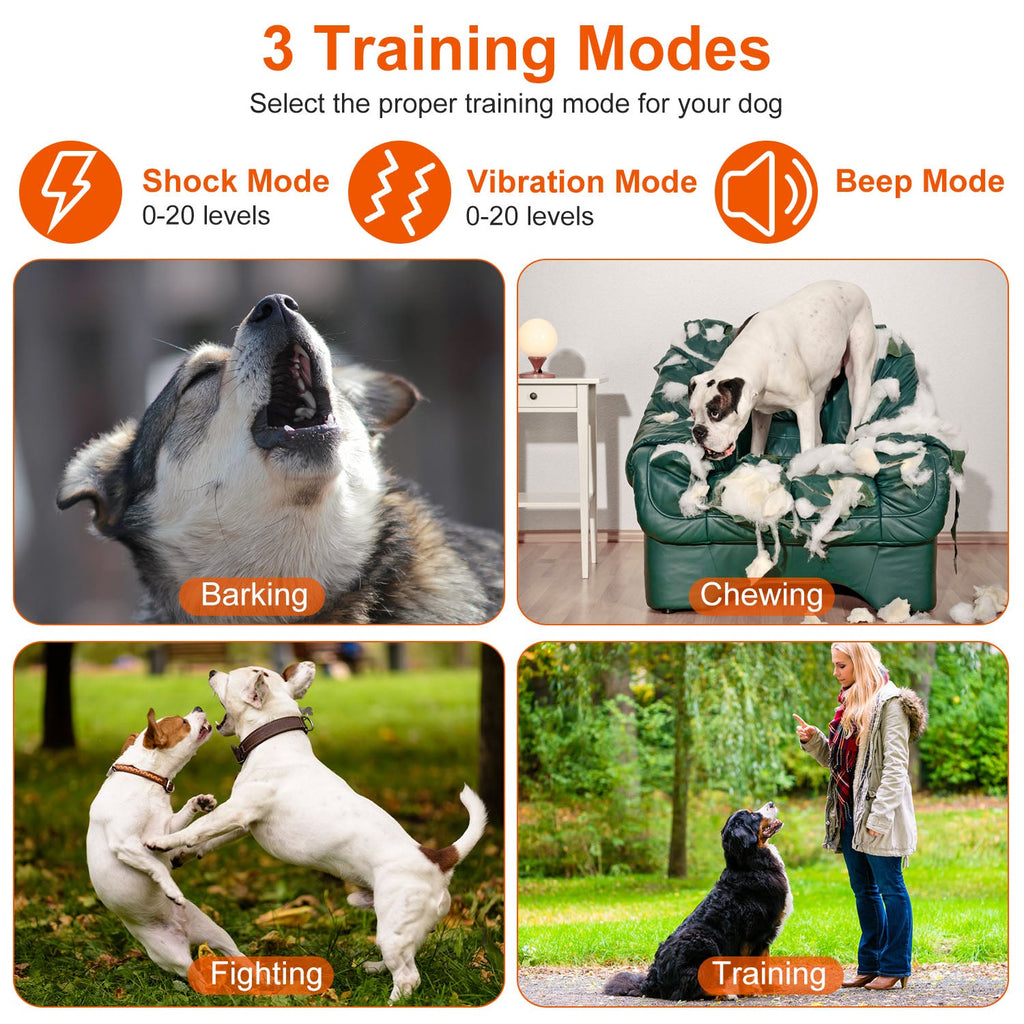 3 Training Modes

Select the proper training mode for your dog

Shock Mode
0-20 levels

Vibration Mode
0-20 levels

Beep Mode

Barking

Chewing

Fighting

Training