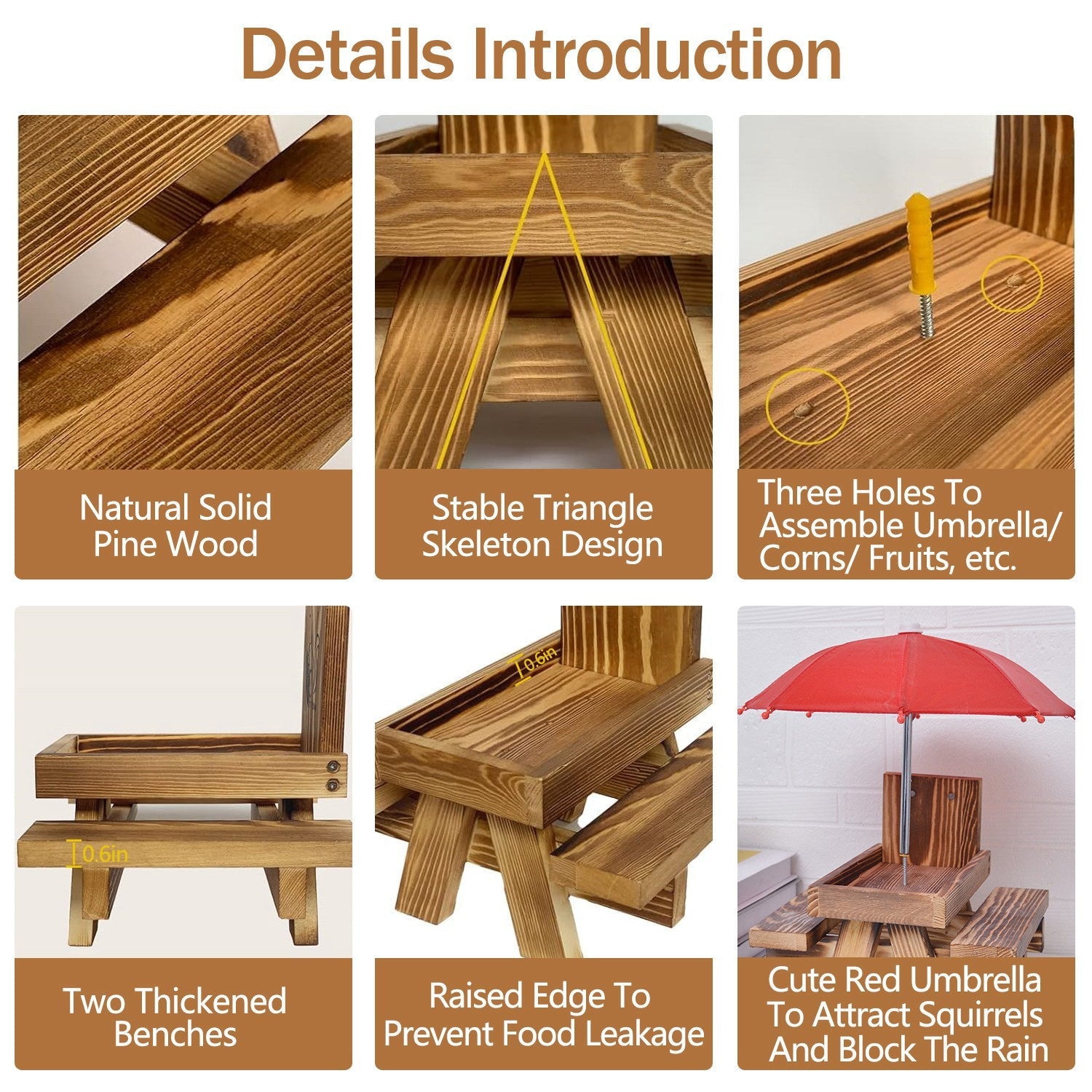 Details Introduction

Natural Solid Pine Wood

Stable Triangle Skeleton Design

Three Holes To Assemble Umbrella/ Corns/ Fruits, etc.

0.6in

Two Thickened Benches

0.6in

Raised Edge To Prevent Food Leakage

Cute Red Umbrella To Attract Squirrels And Block The Rain