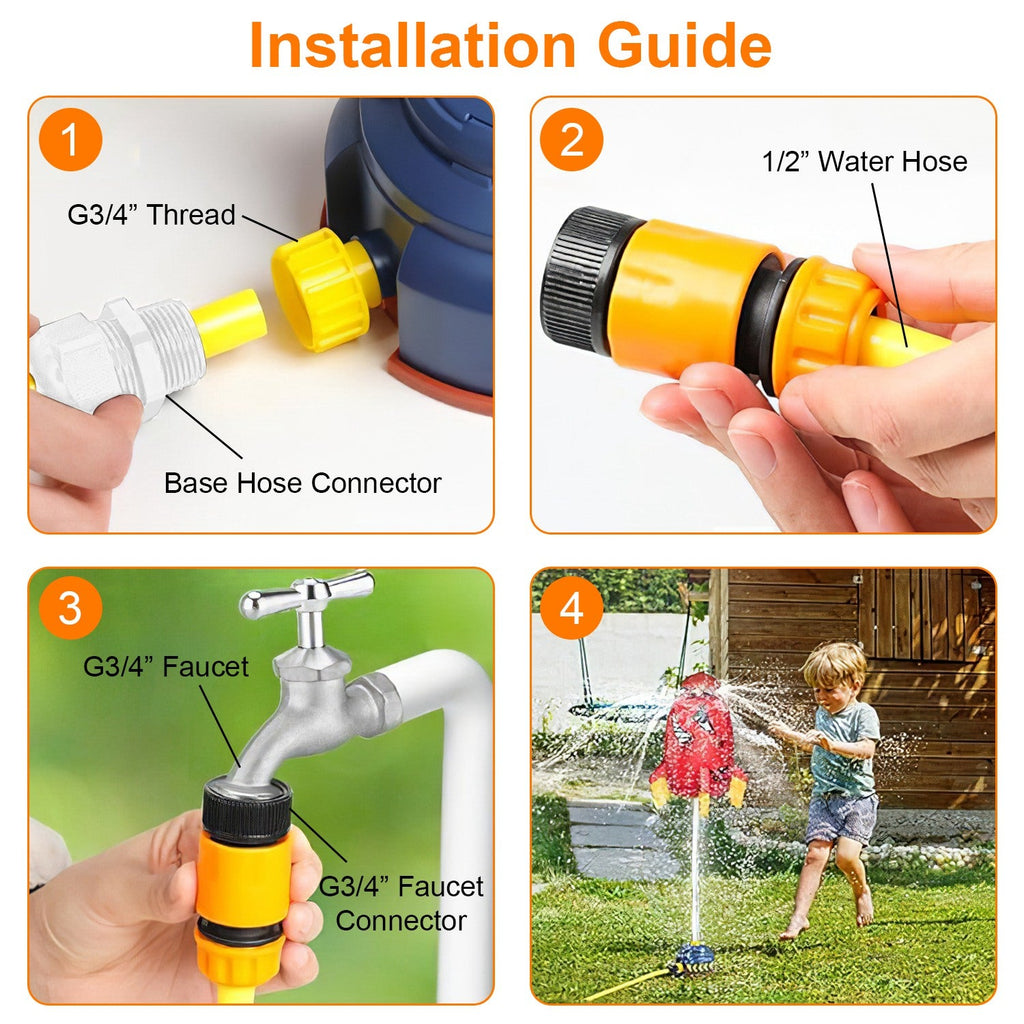 Installation Guide

1

G3/4” Thread

Base Hose Connector

2

1/2” Water Hose

3

G3/4” Faucet

G3/4” Faucet Connector

4