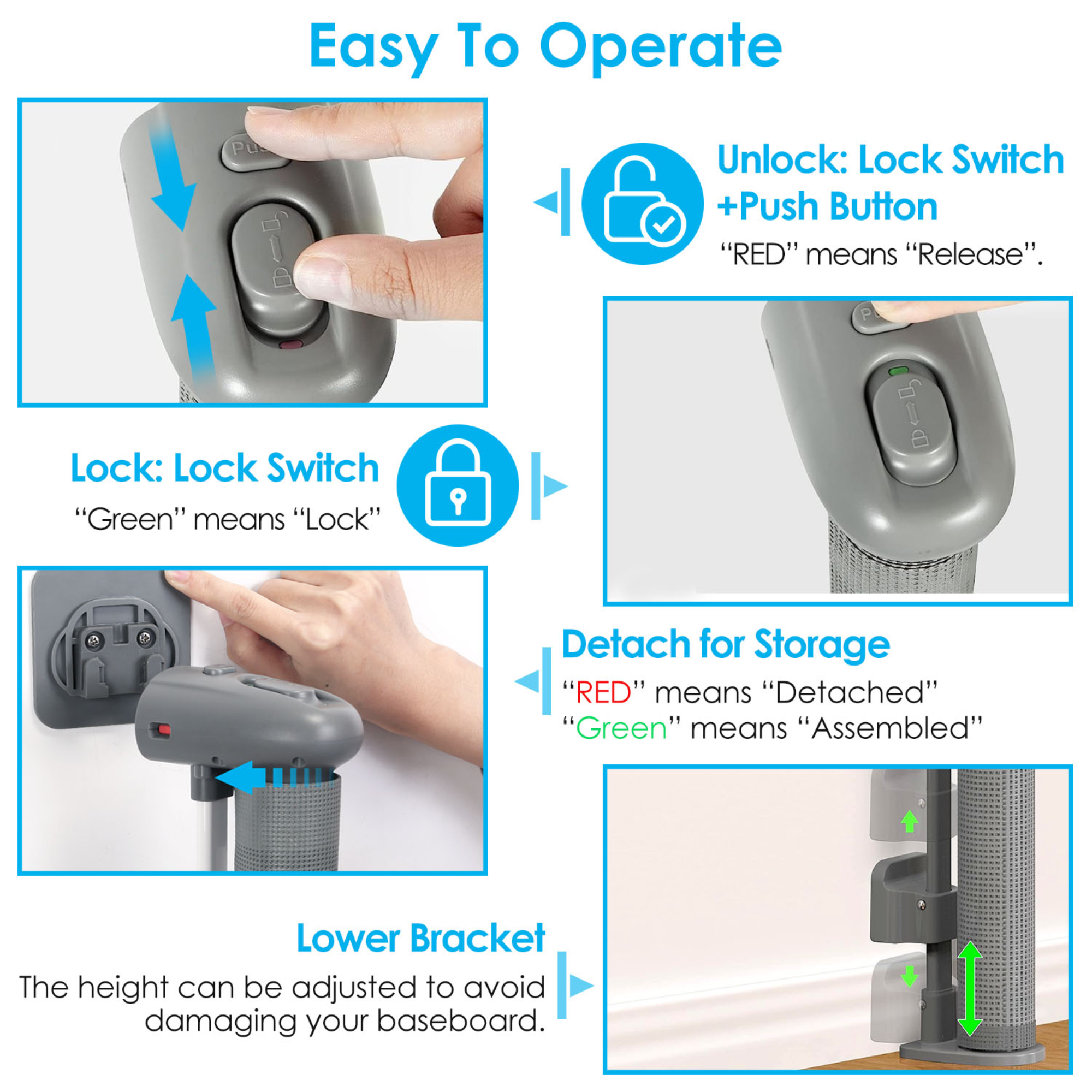 Easy To Operate

Unlock: Lock Switch +Push Button

“RED” means “Release”.

Lock: Lock Switch

“Green” means “Lock”

Detach for Storage

“RED” means “Detached”
“Green” means “Assembled”

Lower Bracket

The height can be adjusted to avoid damaging your baseboard.