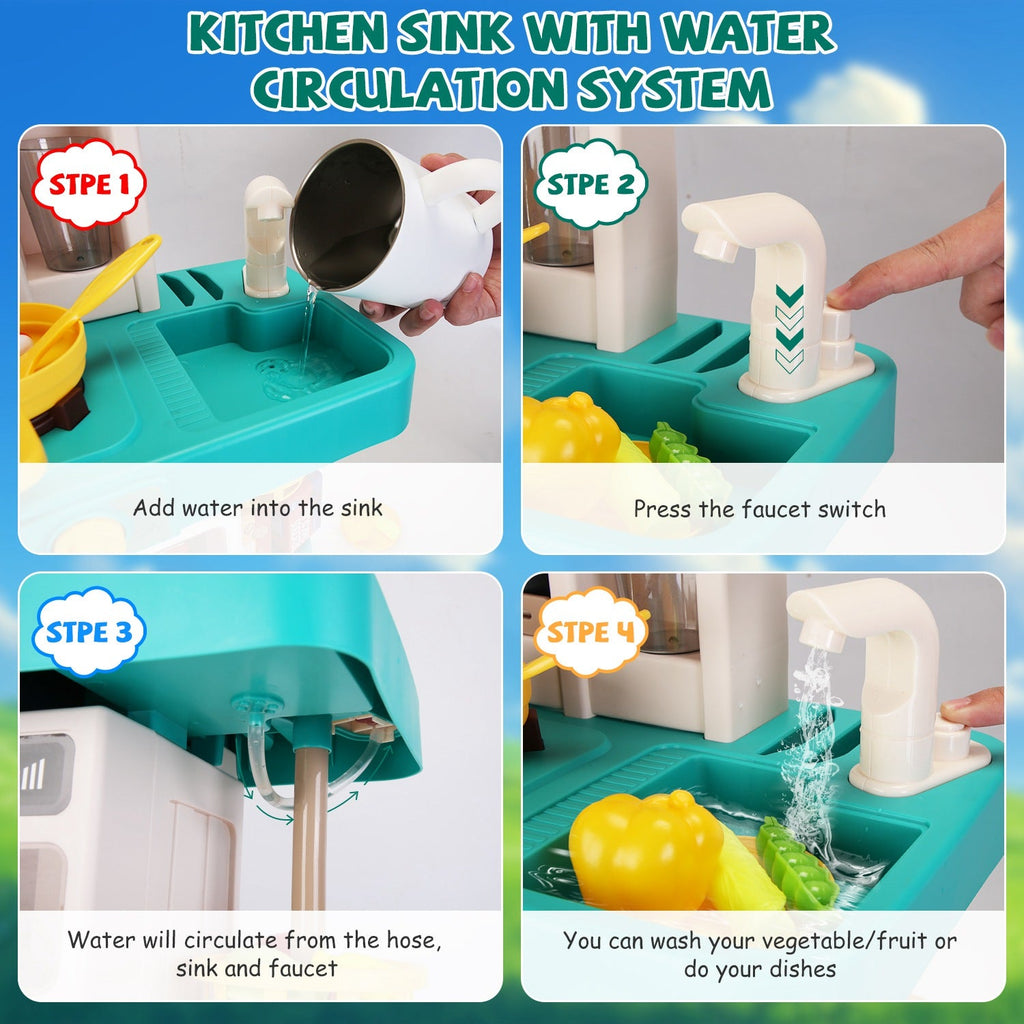 KITCHEN SINK WITH WATER CIRCULATION SYSTEM

STPE 1

Add water into the sink

STPE 2

Press the faucet switch

STPE 3

Water will circulate from the hose, sink and faucet

STPE 4

You can wash your vegetable/fruit or do your dishes