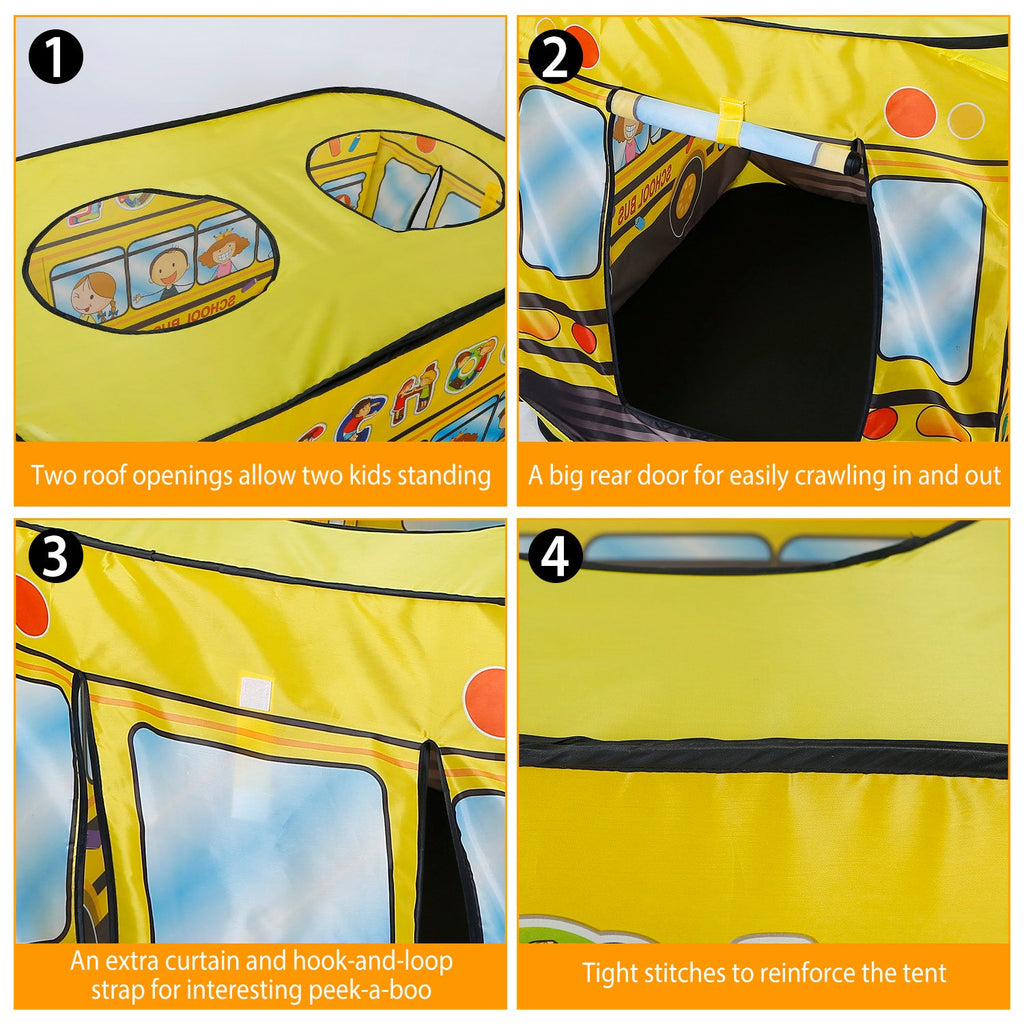 1

SCHOOL BUS

Two roof openings allow two kids standing

2

SCHOOL BUS

A big rear door for easily crawling in and out

3

An extra curtain and hook-and-loop strap for interesting peek-a-boo

4

Tight stitches to reinforce the tent