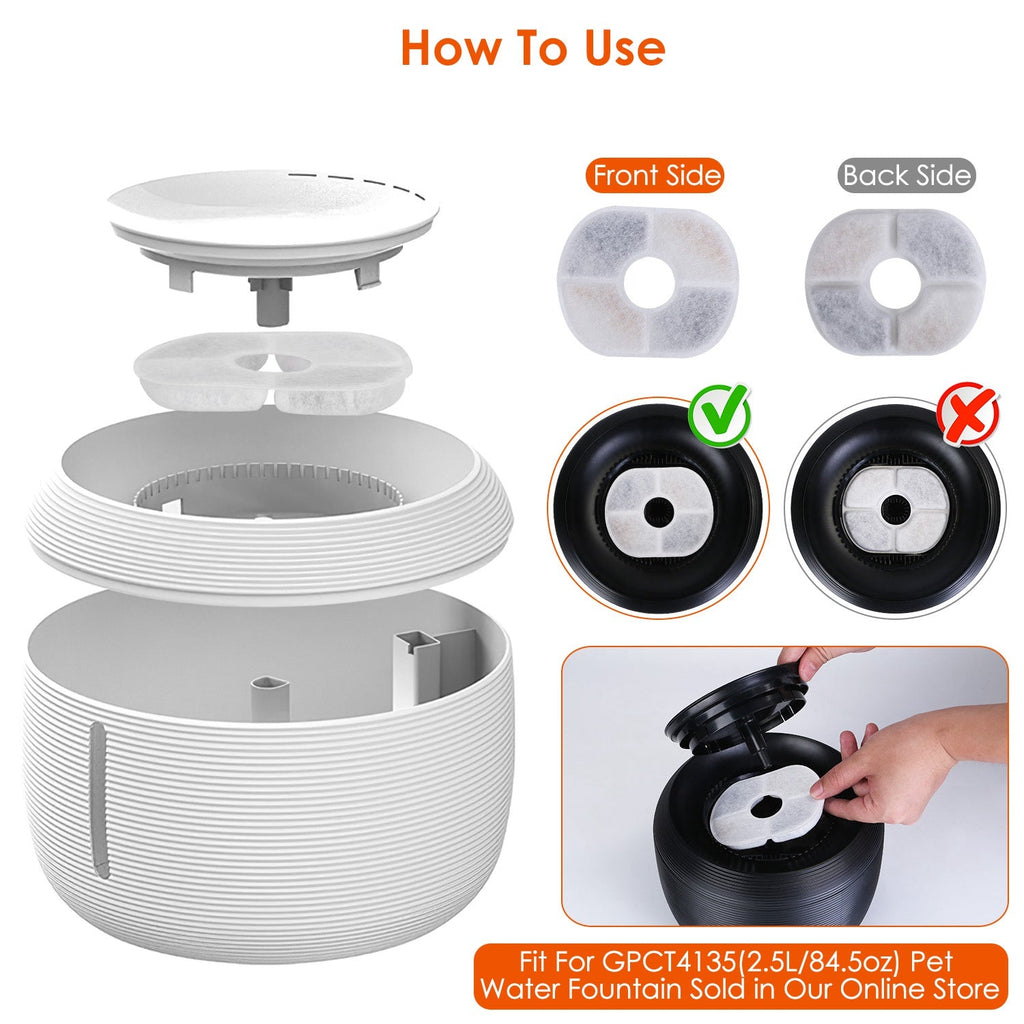 How To Use

Front Side

Back Side

Fit For GPCT4135(2.5L/84.5oz) Pet Water Fountain Sold in Our Online Store