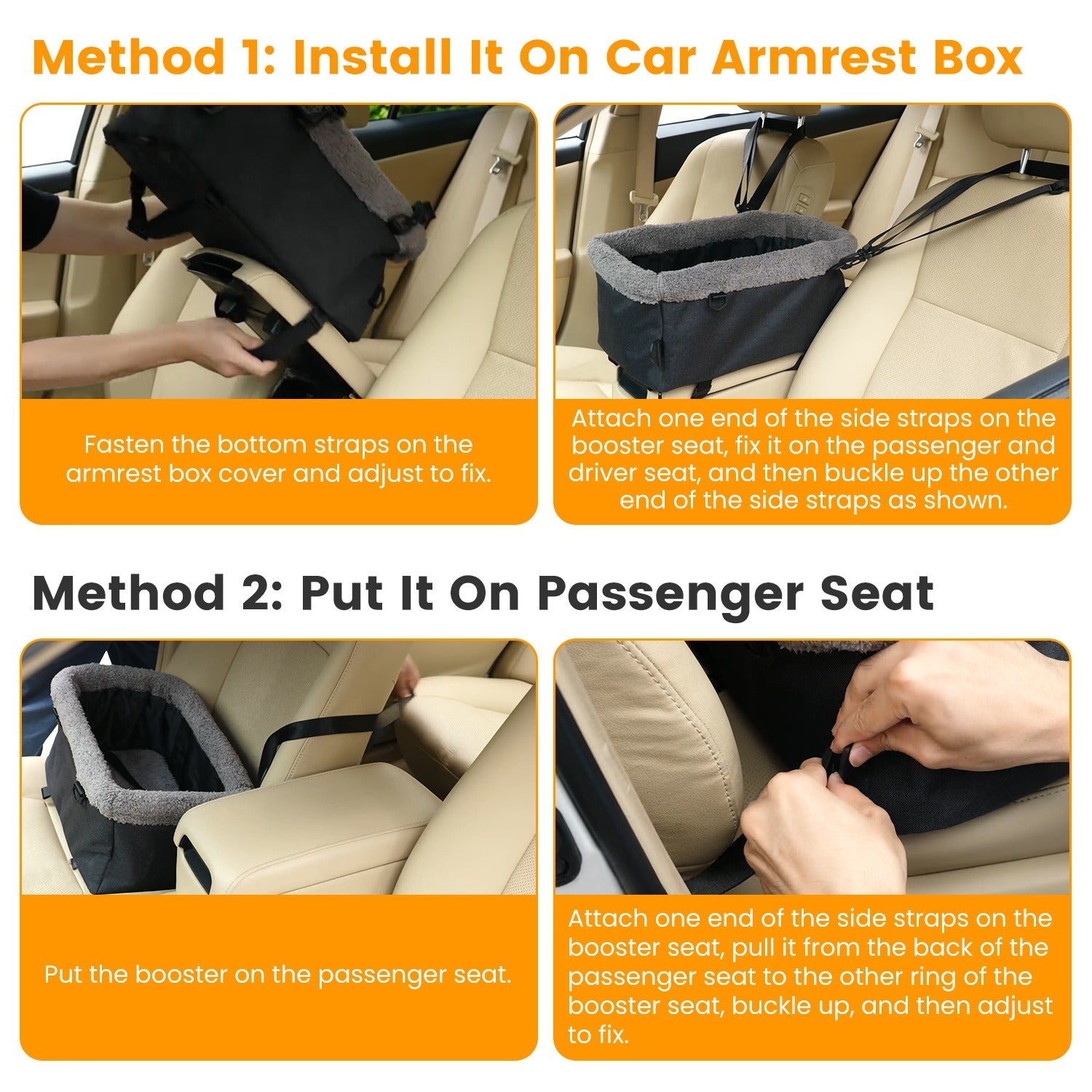 Method 1: Install It On Car Armrest Box

Fasten the bottom straps on the armrest box cover and adjust to fix.

Attach one end of the side straps on the booster seat, fix it on the passenger and driver seat, and then buckle up the other end of the side straps as shown.

Method 2: Put It On Passenger Seat

Put the booster on the passenger seat.

Attach one end of the side straps on the booster seat, pull it from the back of the passenger seat to the other ring of the booster seat, buckle up, and then adjust to fix.