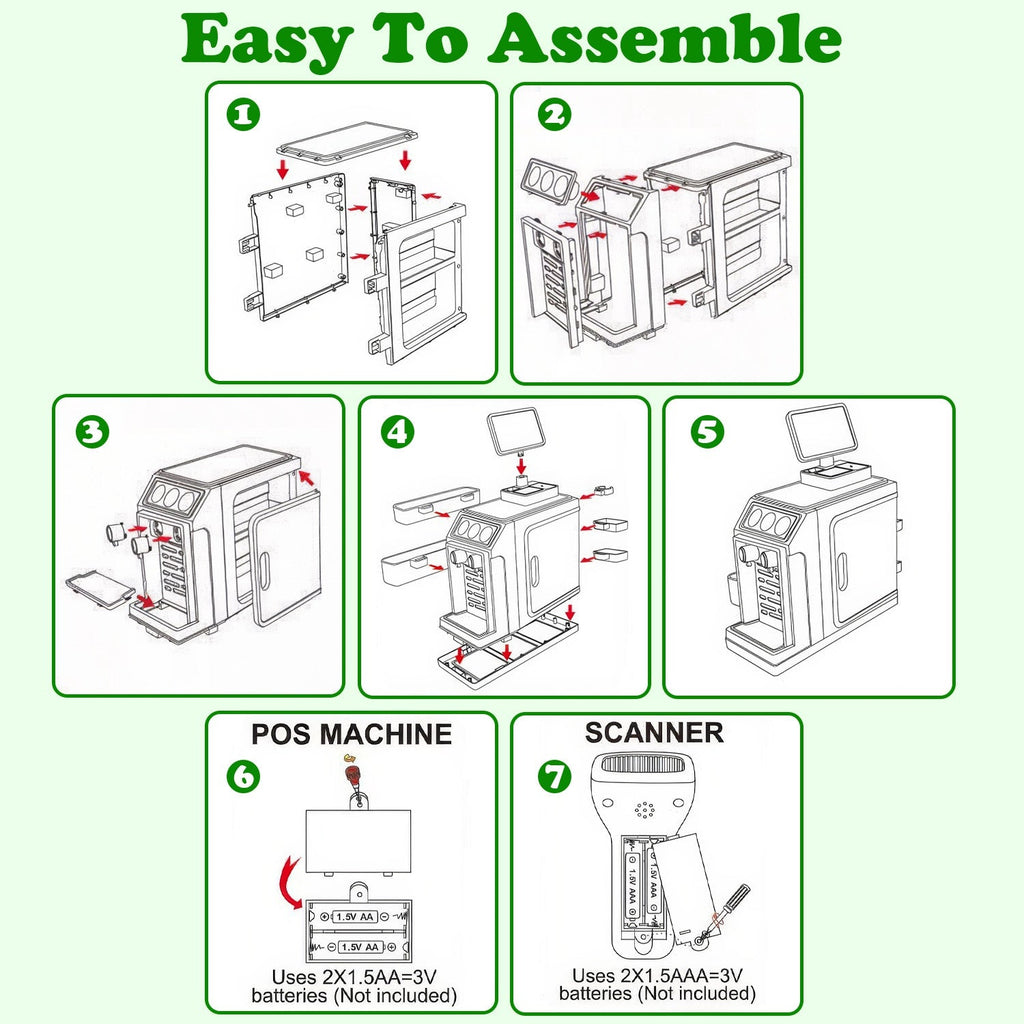 Easy To Assemble

1

2

3

4

5

POS MACHINE

6

1.5V AA

1.5V AA

Uses 2X1.5AA=3V batteries (Not included)

SCANNER

7

1.5V AAA

1.5V AAA

Uses 2X1.5AAA=3V batteries (Not included)