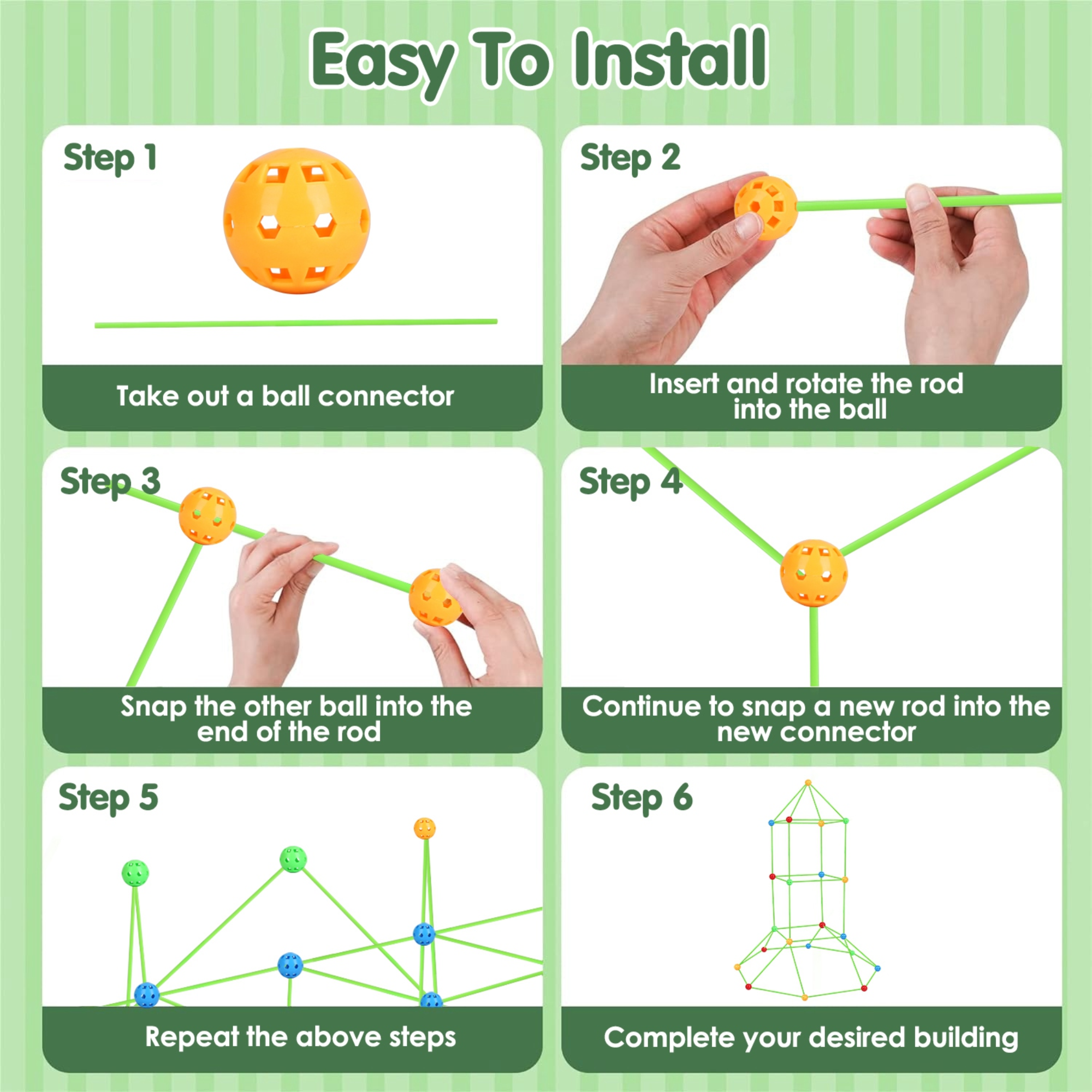 Easy To Install

Step 1

Take out a ball connector

Step 2

Insert and rotate the rod into the ball

Step 3

Snap the other ball into the end of the rod

Step 4

Continue to snap a new rod into the new connector

Step 5

Repeat the above steps

Step 6

Complete your desired building