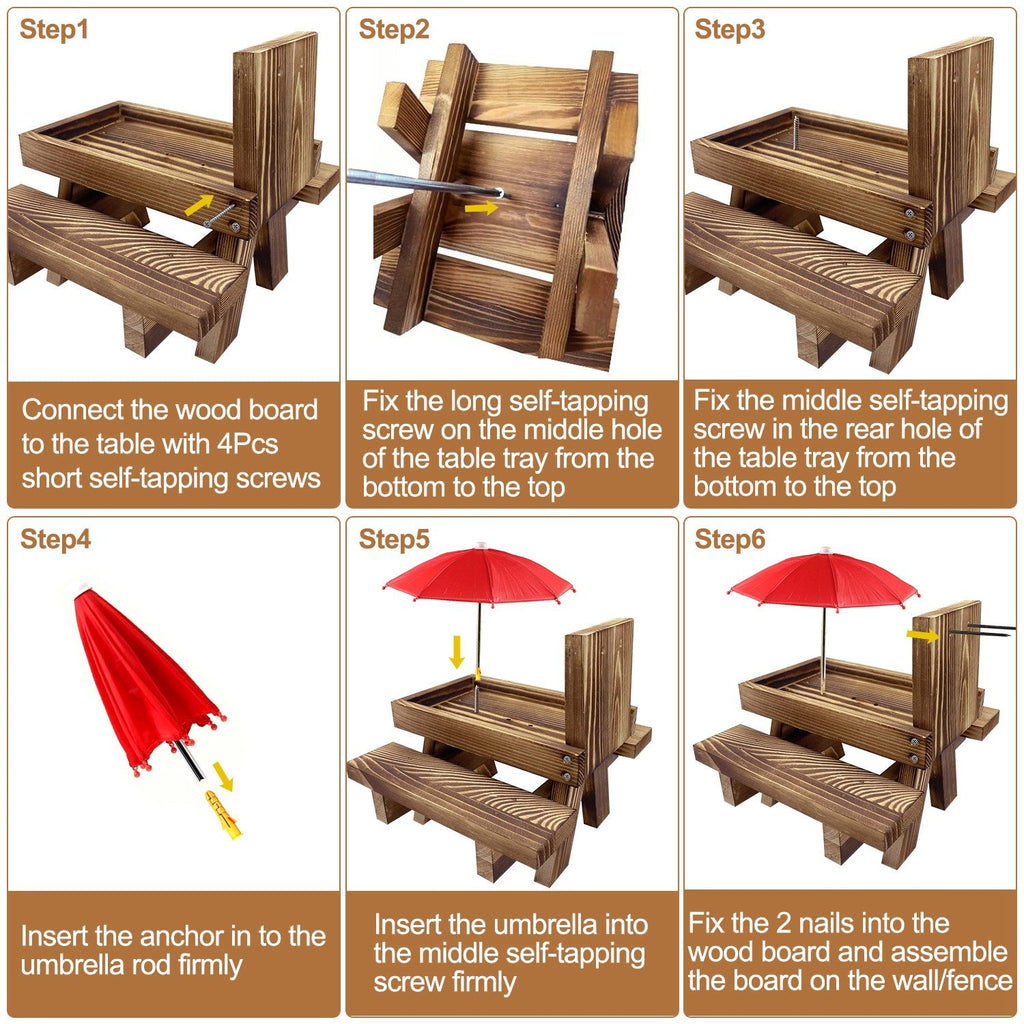 Step1

Connect the wood board to the table with 4Pcs short self-tapping screws

Step2

Fix the long self-tapping screw on the middle hole of the table tray from the bottom to the top

Step3

Fix the middle self-tapping screw in the rear hole of the table tray from the bottom to the top

Step4

Insert the anchor in to the umbrella rod firmly

Step5

Insert the umbrella into the middle self-tapping screw firmly

Step6

Fix the 2 nails into the wood board and assemble the board on the wall/fence