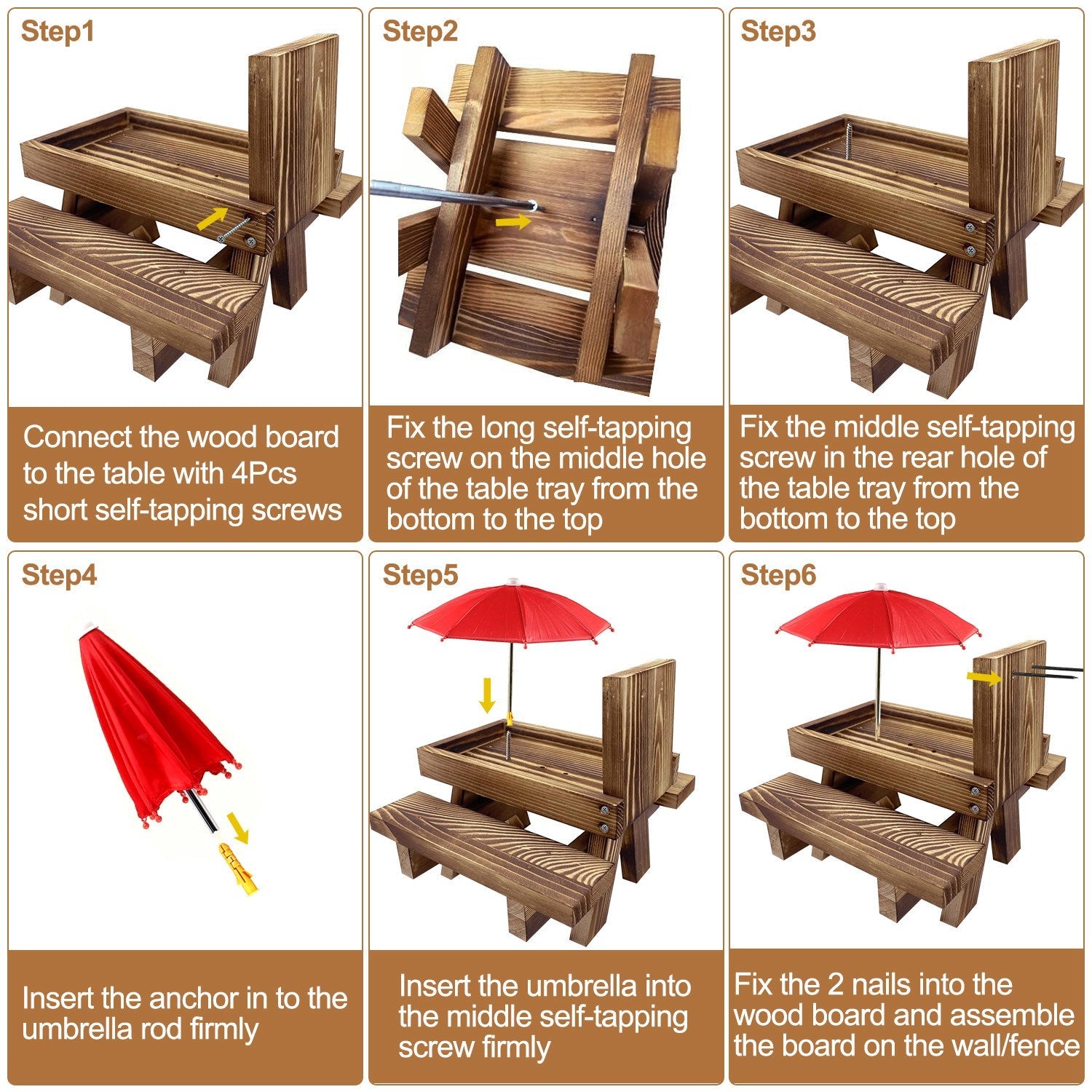 Step1

Connect the wood board to the table with 4Pcs short self-tapping screws

Step2

Fix the long self-tapping screw on the middle hole of the table tray from the bottom to the top

Step3

Fix the middle self-tapping screw in the rear hole of the table tray from the bottom to the top

Step4

Insert the anchor in to the umbrella rod firmly

Step5

Insert the umbrella into the middle self-tapping screw firmly

Step6

Fix the 2 nails into the wood board and assemble the board on the wall/fence