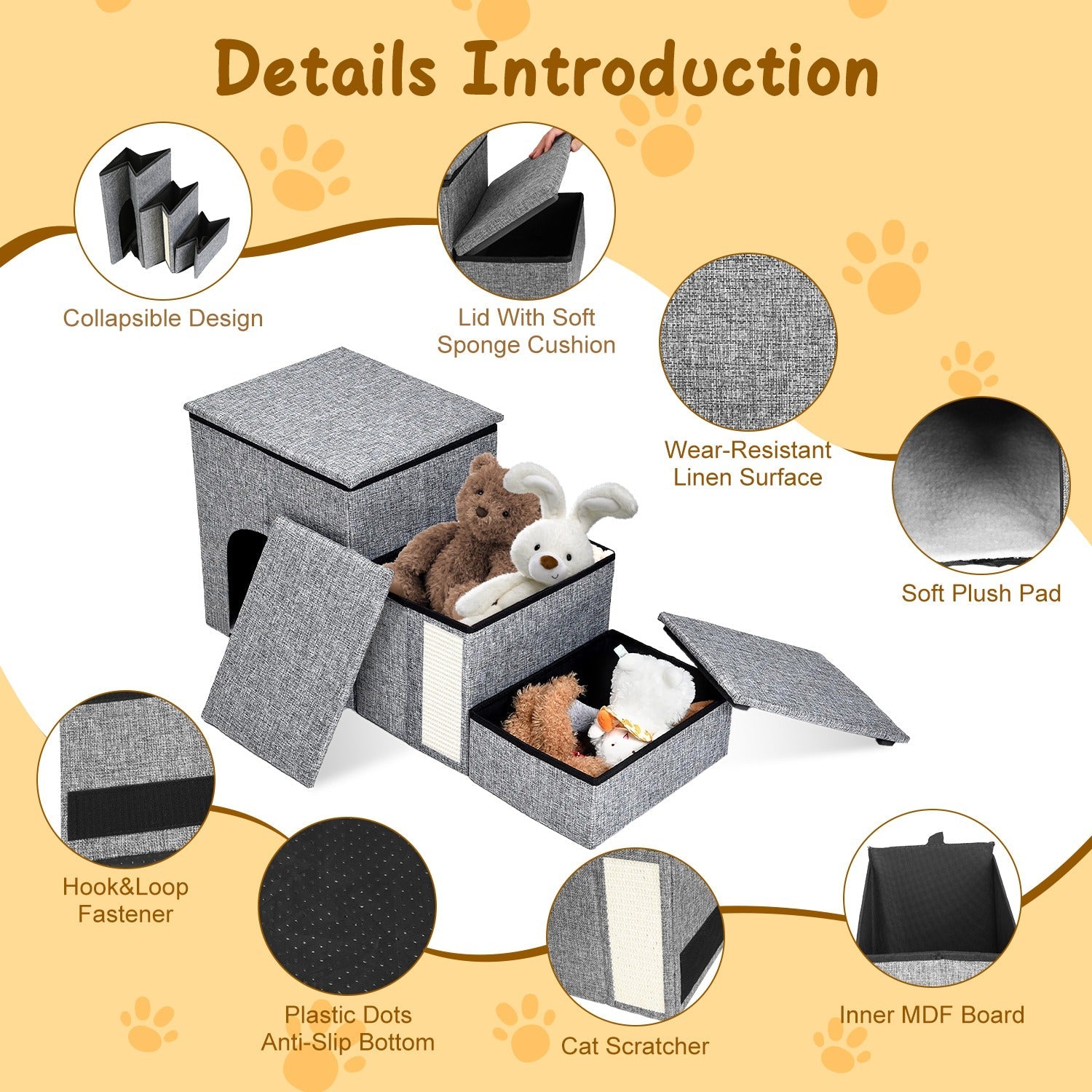 Details Introduction

Collapsible Design

Lid With Soft Sponge Cushion

Wear-Resistant Linen Surface

Soft Plush Pad

Hook&Loop Fastener

Plastic Dots Anti-Slip Bottom

Cat Scratcher

Inner MDF Board