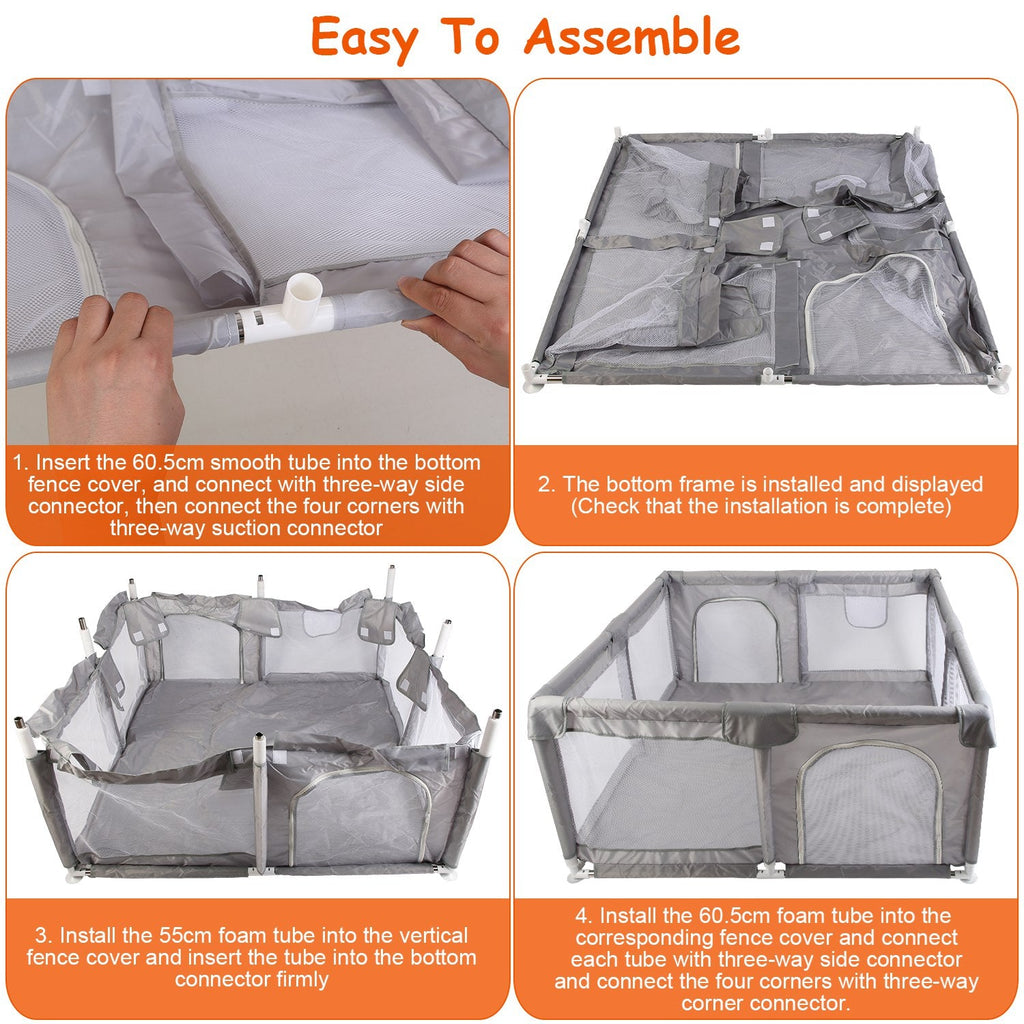 Easy To Assemble

1. Insert the 60.5cm smooth tube into the bottom fence cover, and connect with three-way side connector, then connect the four corners with three-way suction connector

2. The bottom frame is installed and displayed (Check that the installation is complete)

3. Install the 55cm foam tube into the vertical fence cover and insert the tube into the bottom connector firmly

4. Install the 60.5cm foam tube into the corresponding fence cover and connect each tube with three-way side connector and connect the four corners with three-way corner connector.