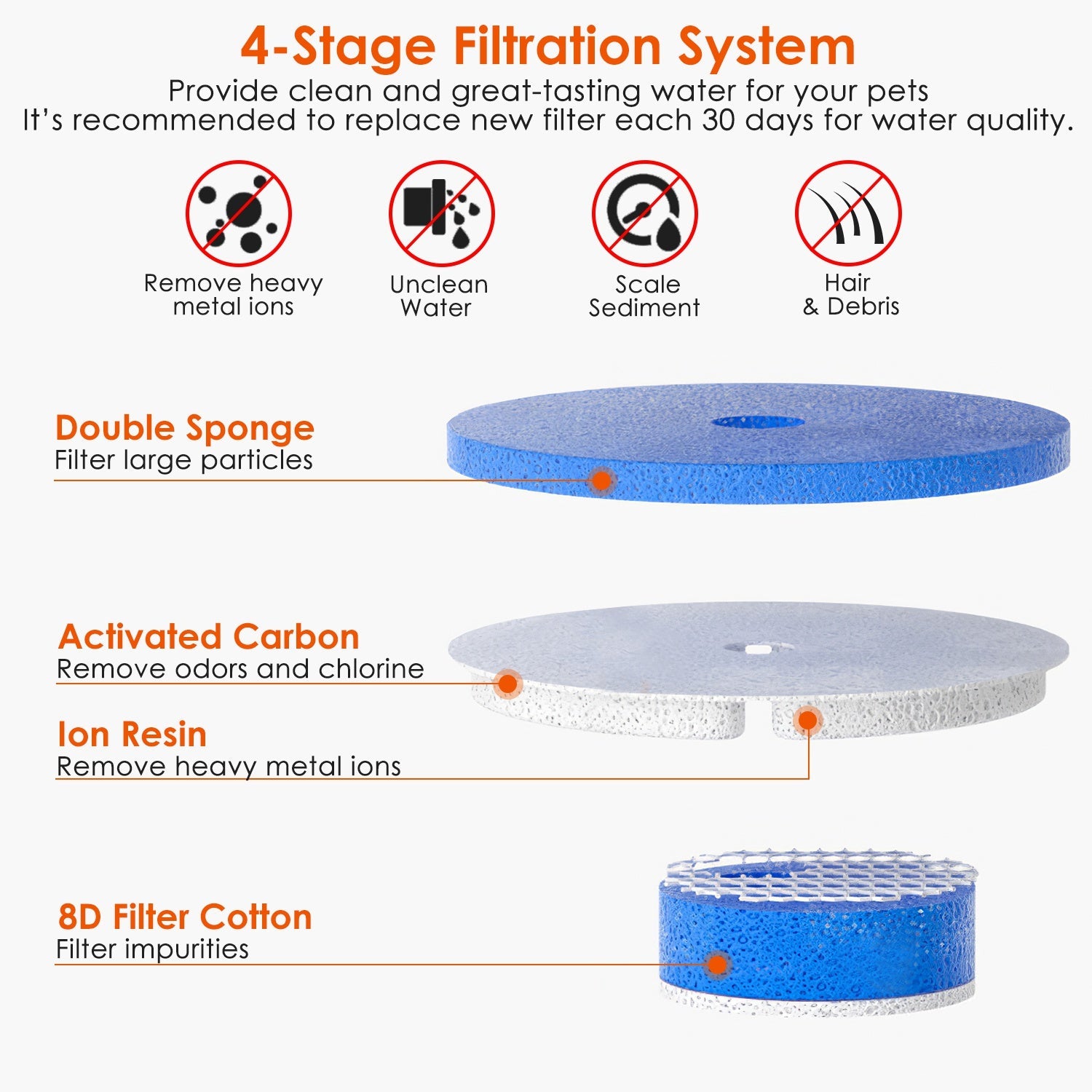 4-Stage Filtration System

Provide clean and great-tasting water for your pets
It's recommended to replace new filter each 30 days for water quality.

Remove heavy metal ions

Unclean Water

Scale Sediment

Hair & Debris

Double Sponge
Filter large particles

Activated Carbon
Remove odors and chlorine

Ion Resin
Remove heavy metal ions

8D Filter Cotton
Filter impurities